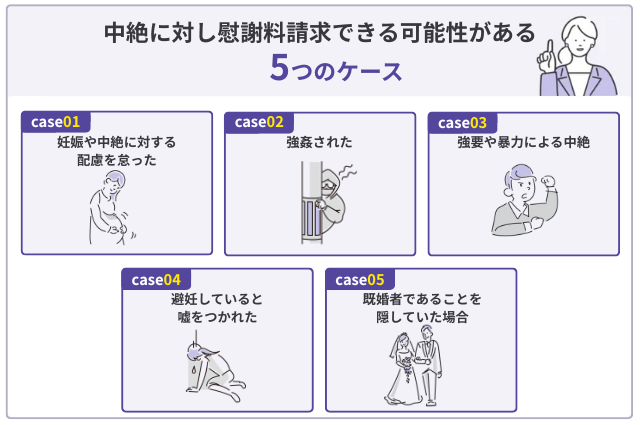 中絶に対し慰謝料請求できる可能性がある
5つのケース

case01
妊娠や中絶に対する配慮を怠った

case02
強姦された

case03
強要や暴力による中絶

case04
避妊していると嘘をつかれた

case05
既婚者であることを隠していた場合