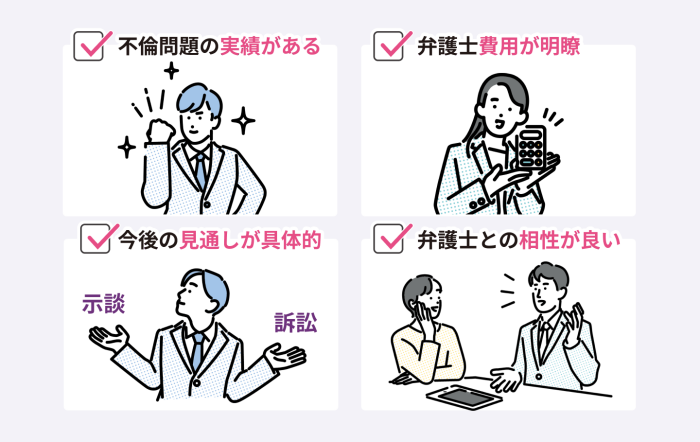 不倫問題の実績がある

弁護士費用が明瞭

今後の見通しが具体的

示談

訴訟

弁護士との相性が良い