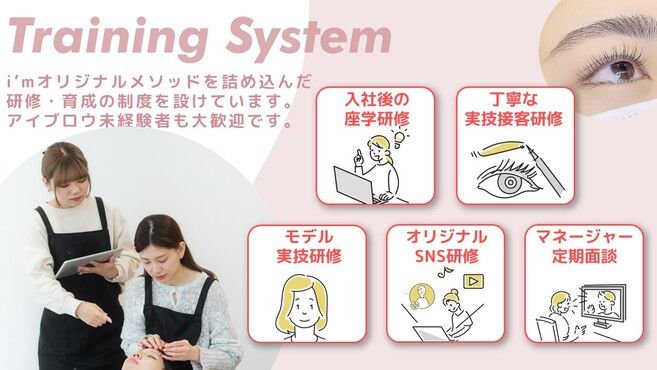 Training System

i'mオリジナルメソッドを詰め込んだ研修・育成の制度を設けています。アイブロウ未経験者も大歓迎です。

入社後の座学研修

丁寧な実技接客研修

モデル実技研修

オリジナルSNS研修

マネージャー定期面談