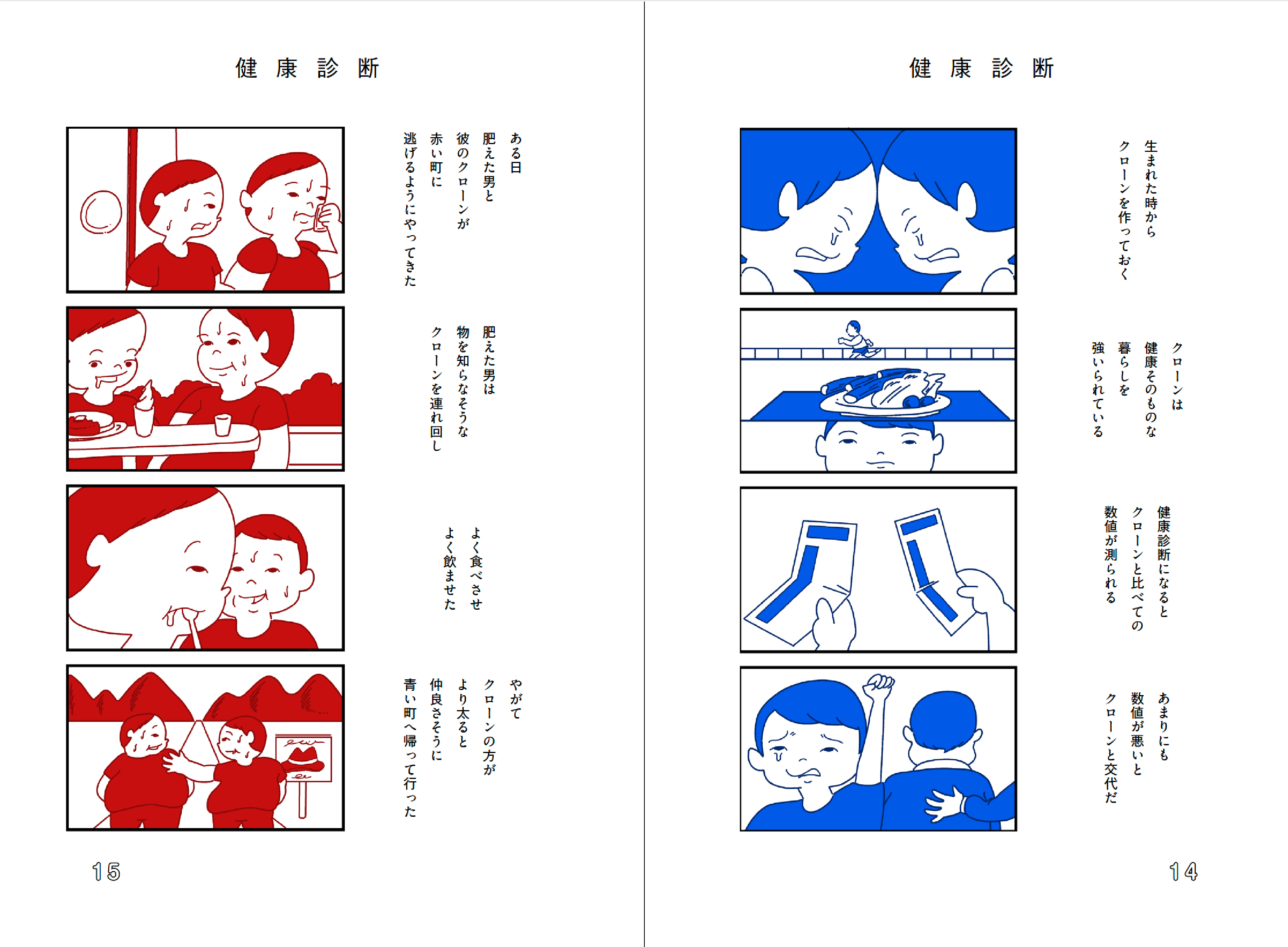 健康診断

生まれた時から
クローンを作っておく

クローンは
健康そのものな
暮らしを
強いられている

健康診断になると
クローンと比べての
数値が測られる

あまりにも
数値が悪いと
クローンと交代だ

14

健康診断

ある日
肥えた男と
彼のクローンが
赤い町に
逃げるようにやってきた

肥えた男は
物を知らなそうな
クローンを連れ回し

よく食べさせ
よく飲ませた

やがて
クローンの方が
より太ると
仲良さそうに
青い町へ帰って行った

15