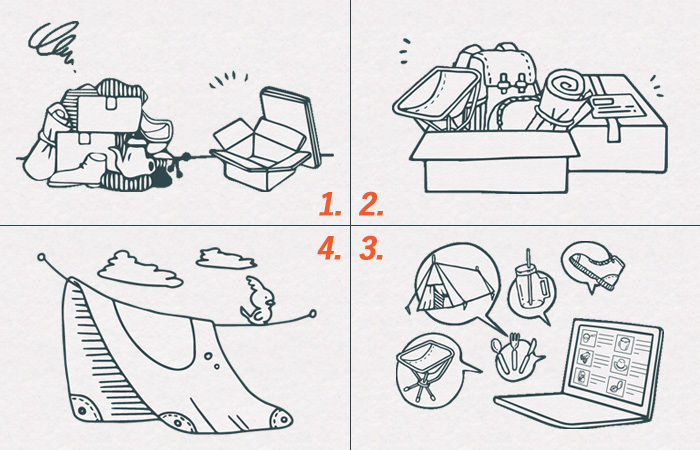 1.

2.

4.

3.