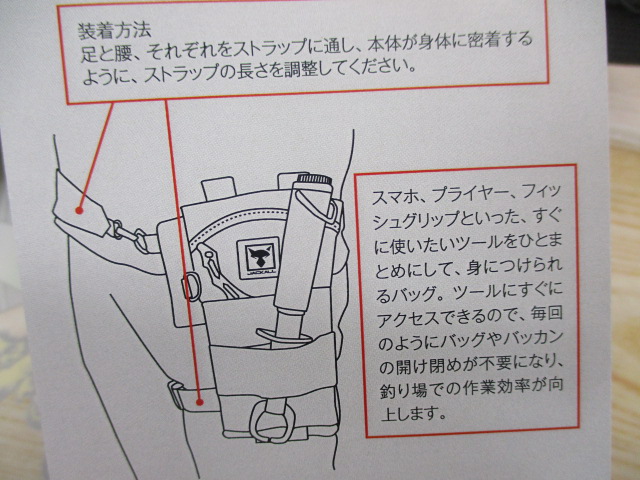 装着方法
足と腰、それぞれをストラップに通し、本体が身体に密着するように、ストラップの長さを調整してください。

JACKALL

スマホ、プライヤー、フィッシュグリップといった、すぐに使いたいツールをひとまとめにして、身につけられるバッグ。ツールにすぐにアクセスできるので、毎回のようにバッグやバッカンの開け閉めが不要になり、釣り場での作業効率が向上します。