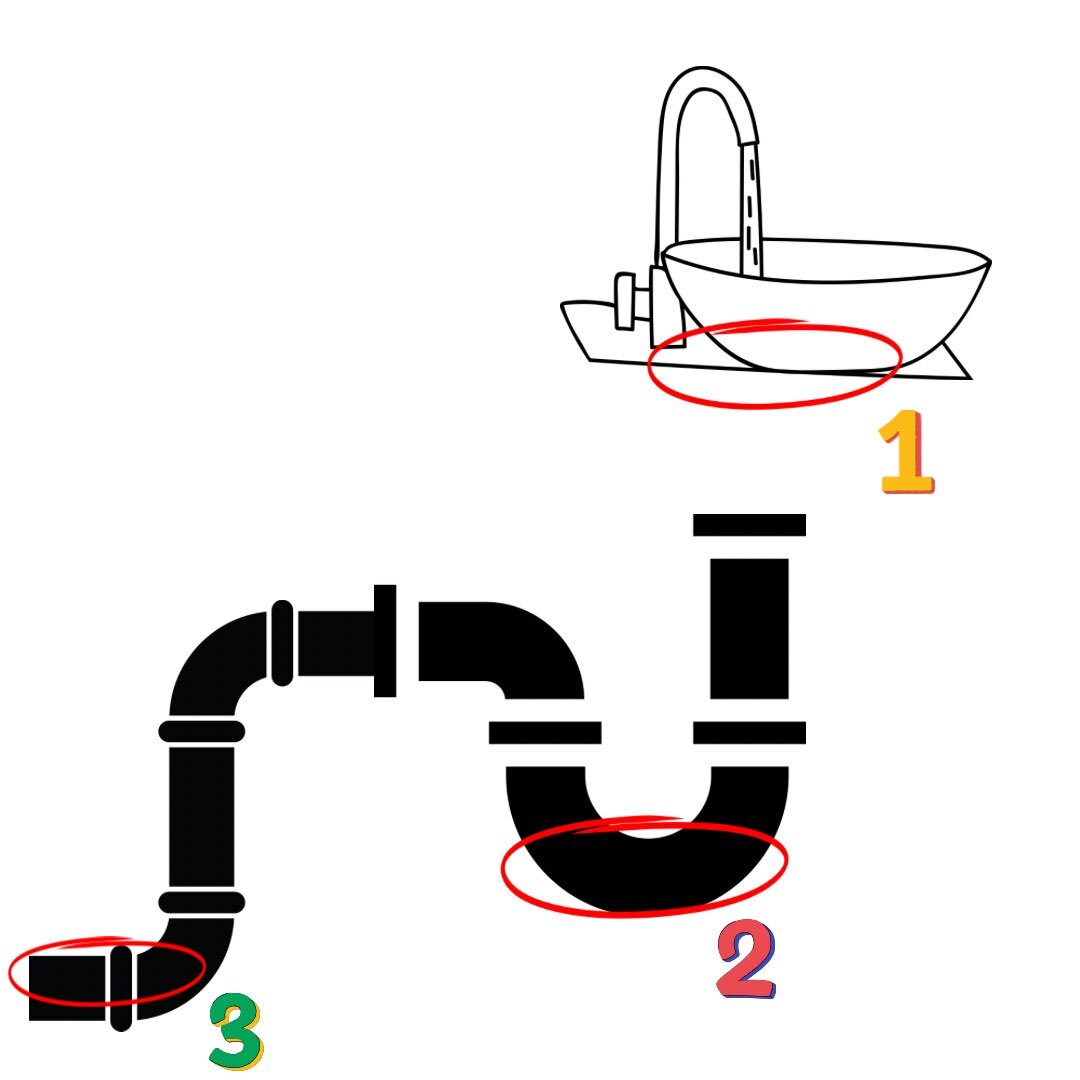 1

2

3