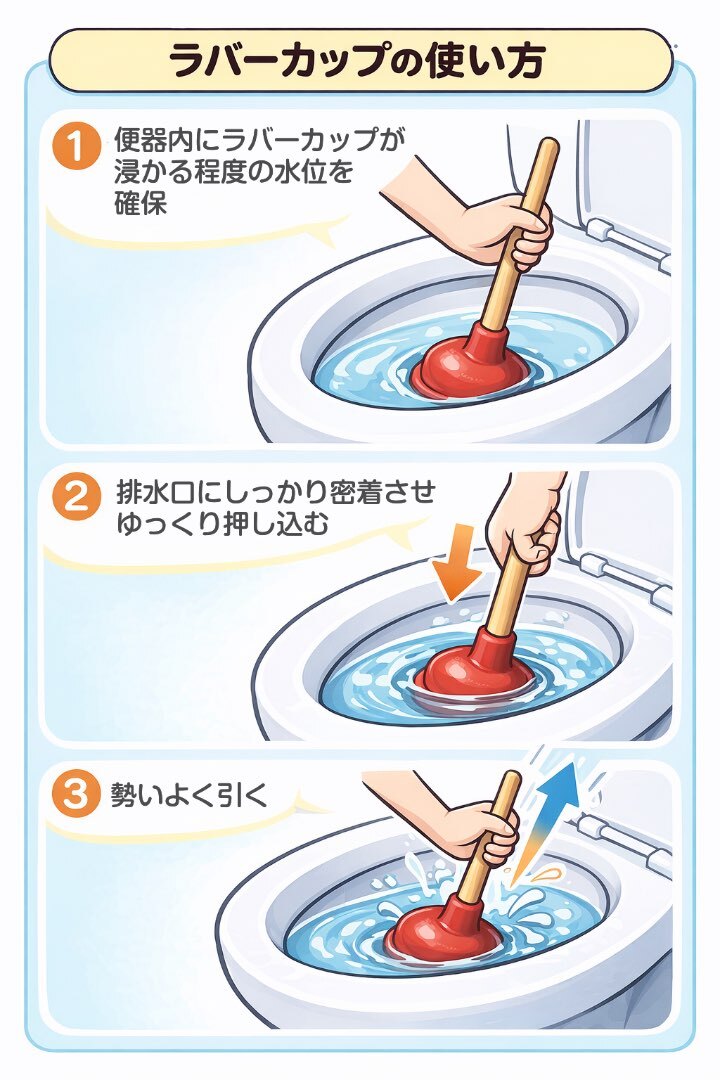 ラバーカップの使い方

1 便器内にラバーカップが浸かる程度の水位を確保

2 排水口にしっかり密着させゆっくり押し込む

3 勢いよく引く