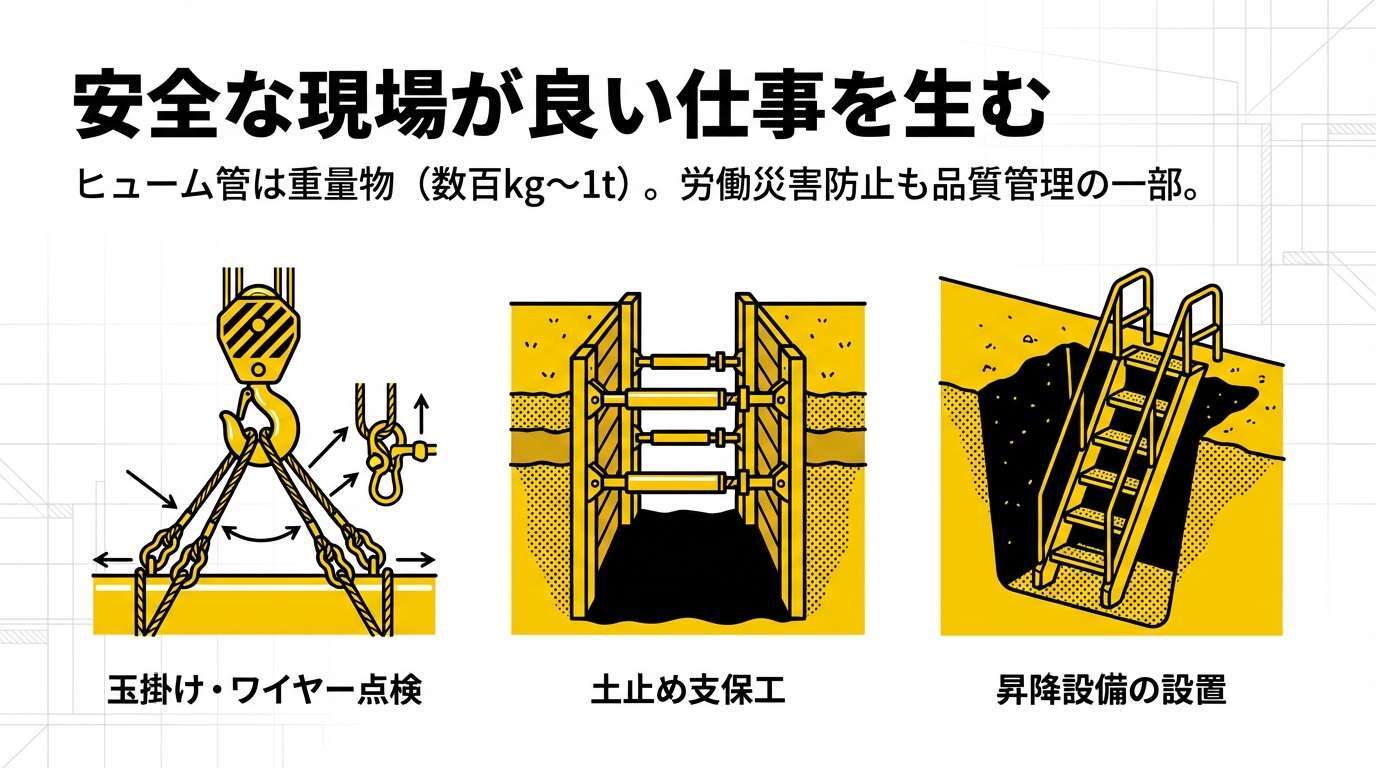 安全な現場が良い仕事を生む

ヒューム管は重量物（数百kg〜1t）。労働災害防止も品質管理の一部。

玉掛け・ワイヤー点検

土止め支保工

昇降設備の設置