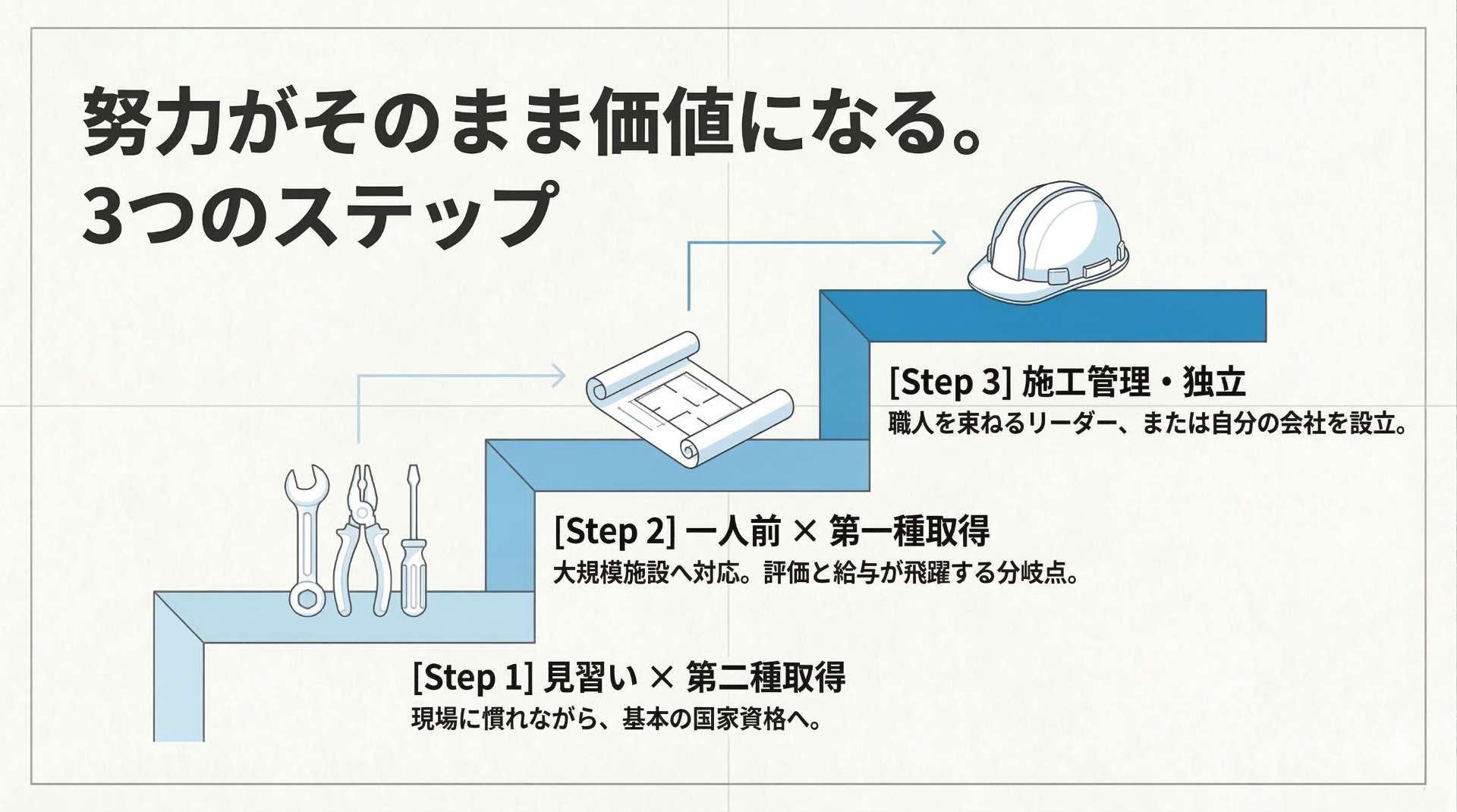 努力がそのまま価値になる。
3つのステップ

[Step 3] 施工管理・独立
職人を束ねるリーダー、または自分の会社を設立。

[Step 2] 一人前 × 第一種取得
大規模施設へ対応。評価と給与が飛躍する分岐点。

[Step 1] 見習い × 第二種取得
現場に慣れながら、基本の国家資格へ。