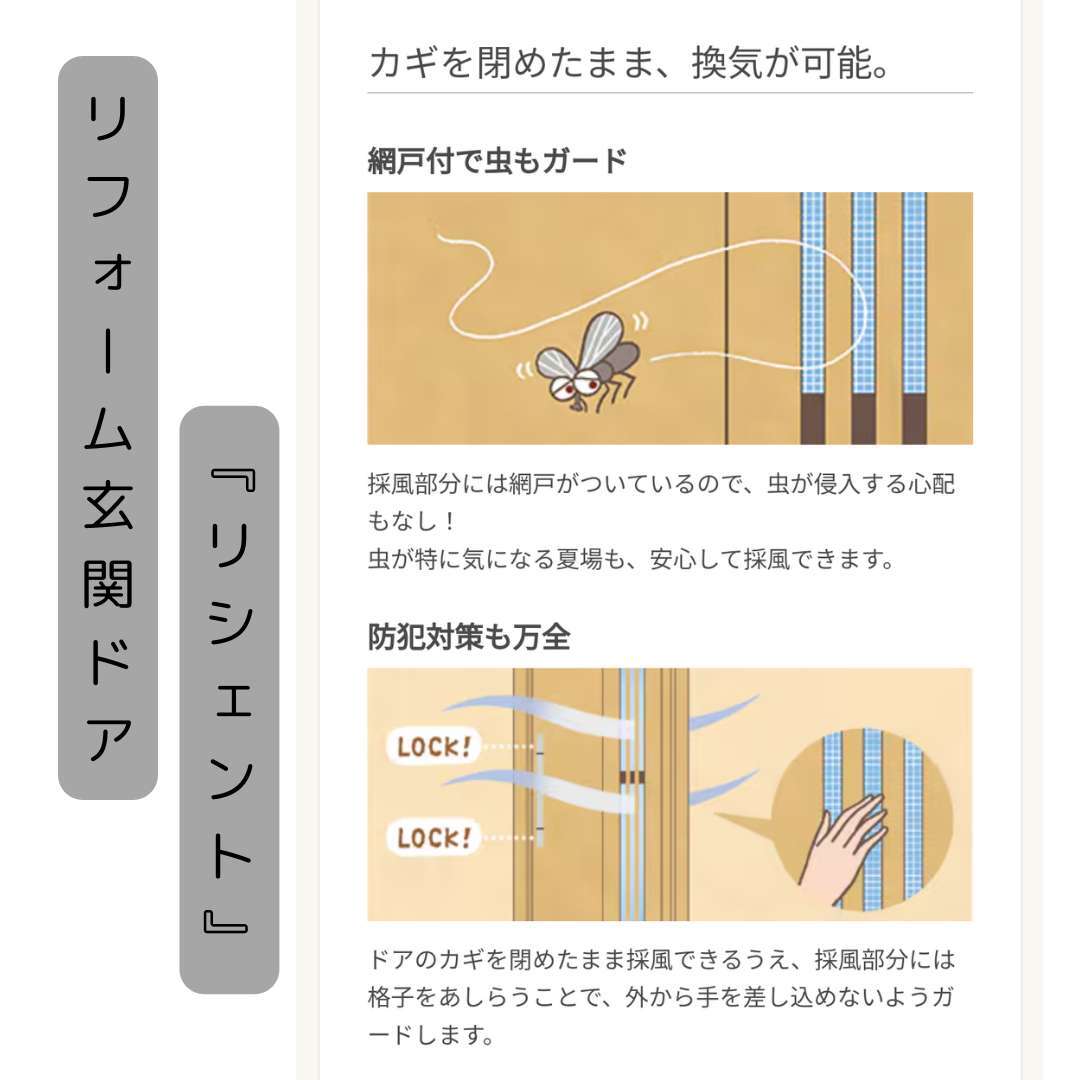 リフォーム玄関ドア

『リシェント』

カギを閉めたまま、換気が可能。

網戸付で虫もガード

採風部分には網戸がついているので、虫が侵入する心配もなし！
虫が特に気になる夏場も、安心して採風できます。

防犯対策も万全

LOCK!

LOCK!

ドアのカギを閉めたまま採風できるうえ、採風部分には格子をあしらうことで、外から手を差し込めないようガードします。