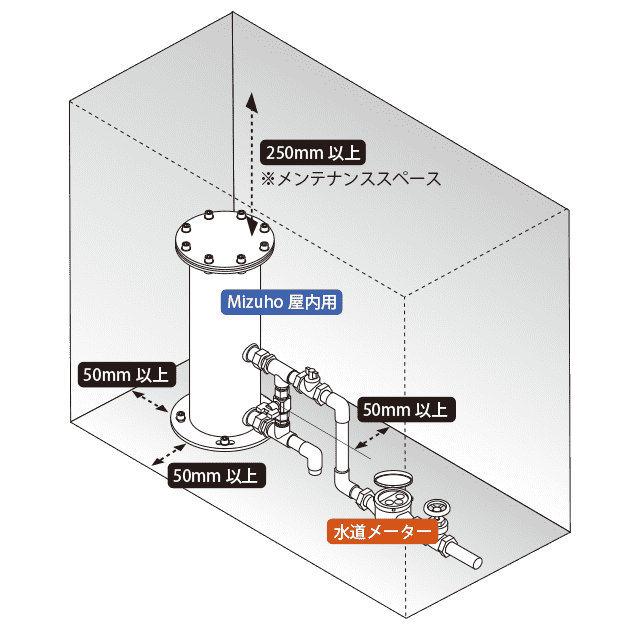 250mm 以上
※メンテナンススペース

Mizuho 屋内用

50mm 以上

50mm 以上

50mm 以上

水道メーター