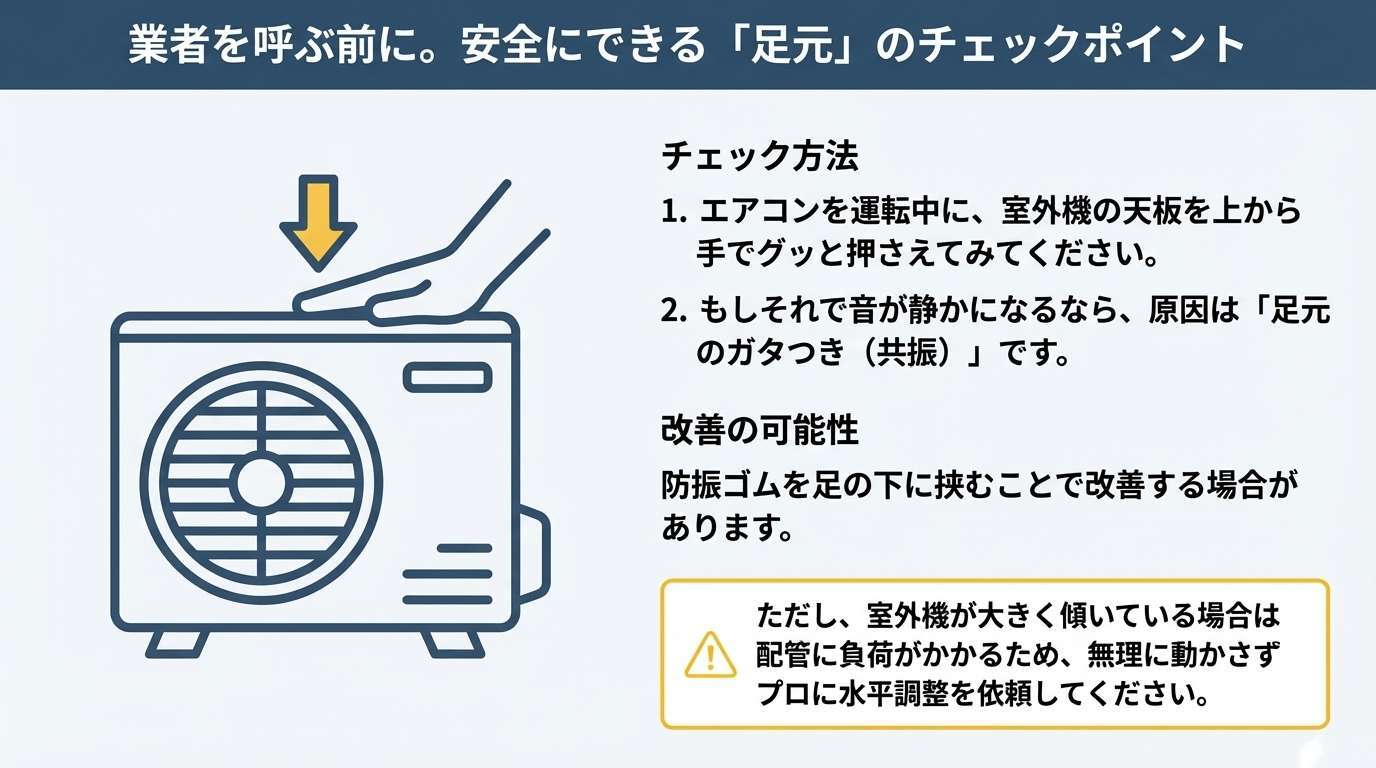 業者を呼ぶ前に。安全にできる「足元」のチェックポイント

チェック方法

1. エアコンを運転中に、室外機の天板を上から手でグッと押さえてみてください。

2. もしそれで音が静かになるなら、原因は「足元のガタつき（共振）」です。

改善の可能性

防振ゴムを足の下に挟むことで改善する場合があります。

ただし、室外機が大きく傾いている場合は配管に負荷がかかるため、無理に動かさずプロに水平調整を依頼してください。