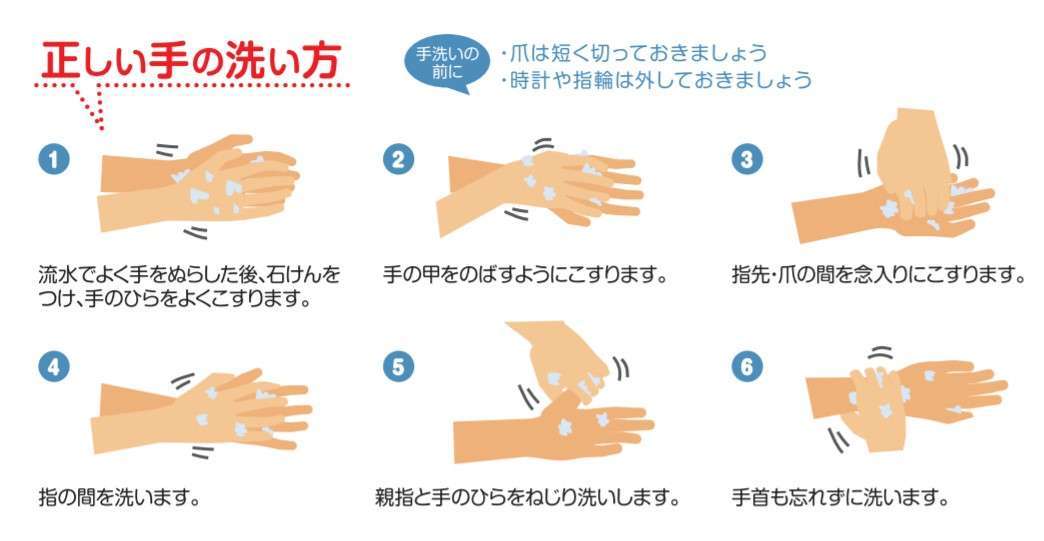 正しい手の洗い方

手洗いの前に
・爪は短く切っておきましょう
・時計や指輪は外しておきましょう

1
流水でよく手をぬらした後、石けんをつけ、手のひらをよくこすります。

2
手の甲をのばすようにこすります。

3
指先・爪の間を念入りにこすります。

4
指の間を洗います。

5
親指と手のひらをねじり洗いします。

6
手首も忘れずに洗います。