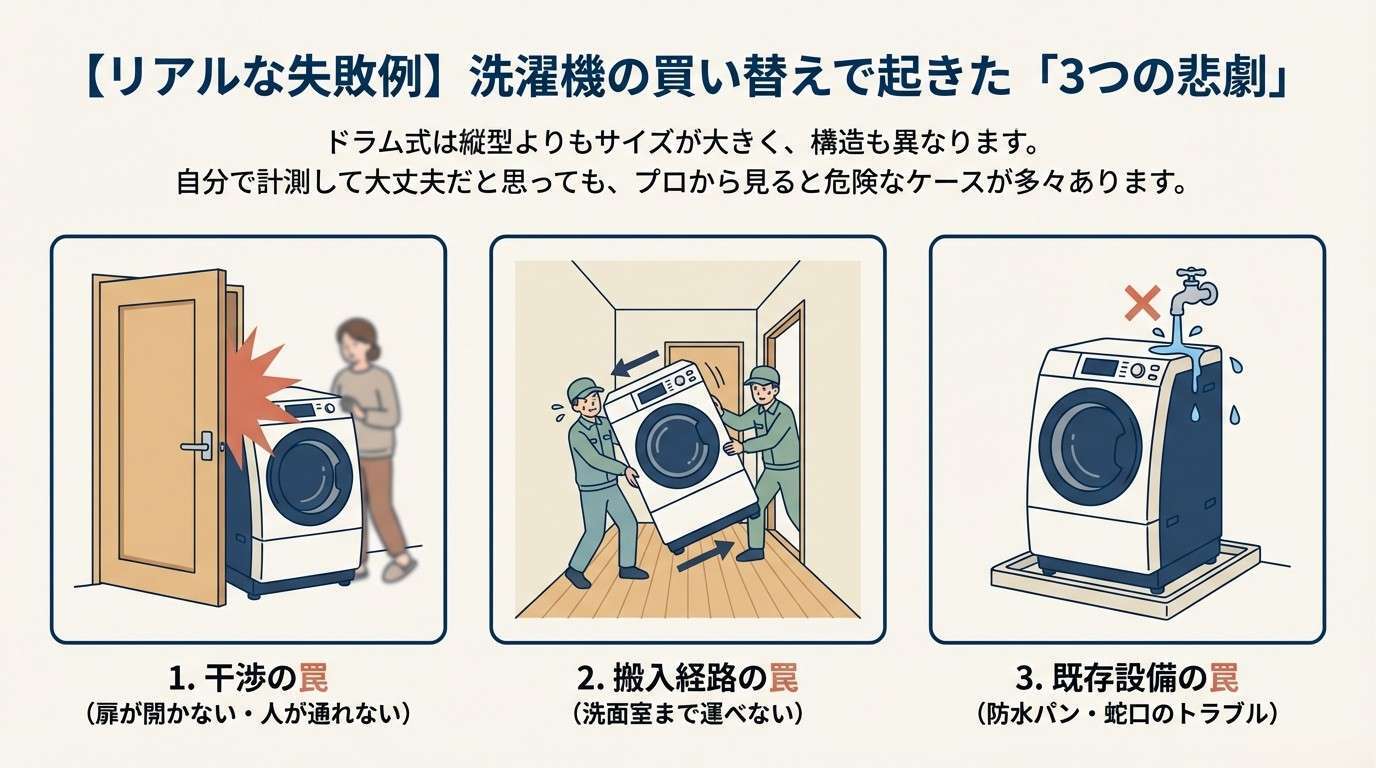 【リアルな失敗例】洗濯機の買い替えで起きた「3つの悲劇」

ドラム式は縦型よりもサイズが大きく、構造も異なります。
自分で計測して大丈夫だと思っても、プロから見ると危険なケースが多々あります。

1. 干渉の罠
（扉が開かない・人が通れない）

2. 搬入経路の罠
（洗面室まで運べない）

3. 既存設備の罠
（防水パン・蛇口のトラブル）