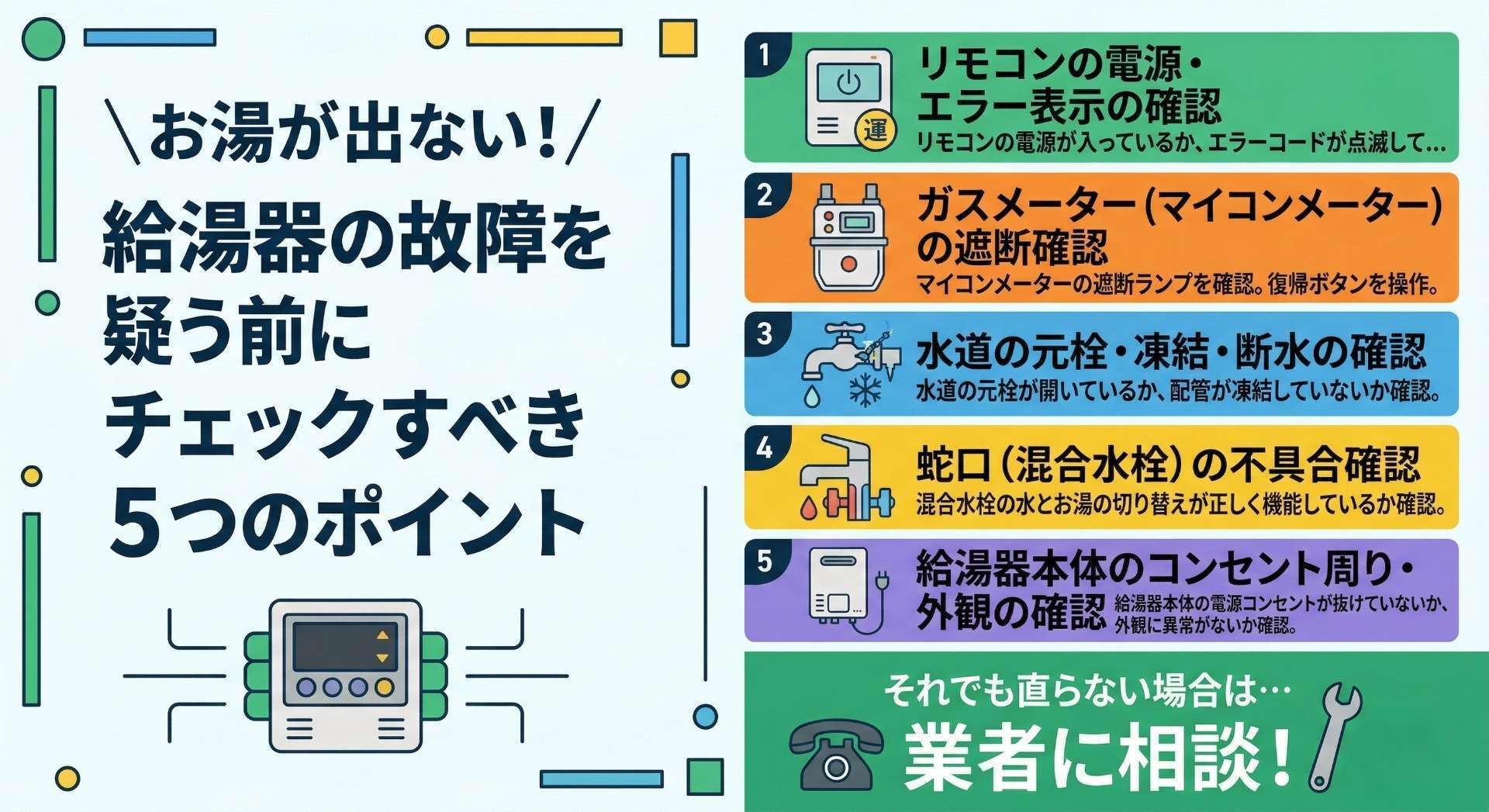 ＼お湯が出ない！／

給湯器の故障を疑う前にチェックすべき5つのポイント

1

運

リモコンの電源・エラー表示の確認

リモコンの電源が入っているか、エラーコードが点滅して…

2

ガスメーター（マイコンメーター）の遮断確認

マイコンメーターの遮断ランプを確認。復帰ボタンを操作。

3

水道の元栓・凍結・断水の確認

水道の元栓が開いているか、配管が凍結していないか確認。

4

蛇口（混合水栓）の不具合確認

混合水栓の水とお湯の切り替えが正しく機能しているか確認。

5

給湯器本体のコンセント周り・外観の確認

給湯器本体の電源コンセントが抜けていないか、外観に異常がないか確認。

それでも直らない場合は…

業者に相談！