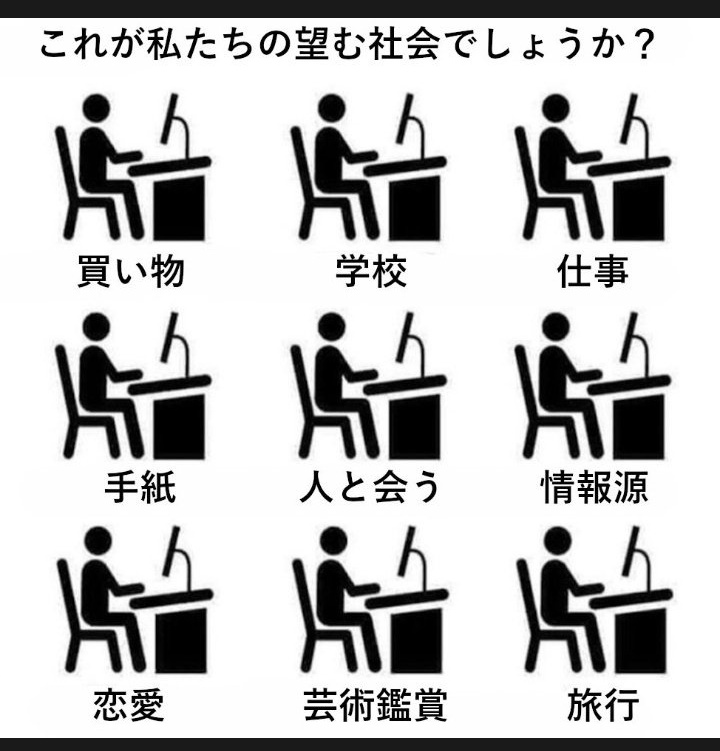 これが私たちの望む社会でしょうか？

買い物

学校

仕事

手紙

人と会う

情報源

恋愛

芸術鑑賞

旅行