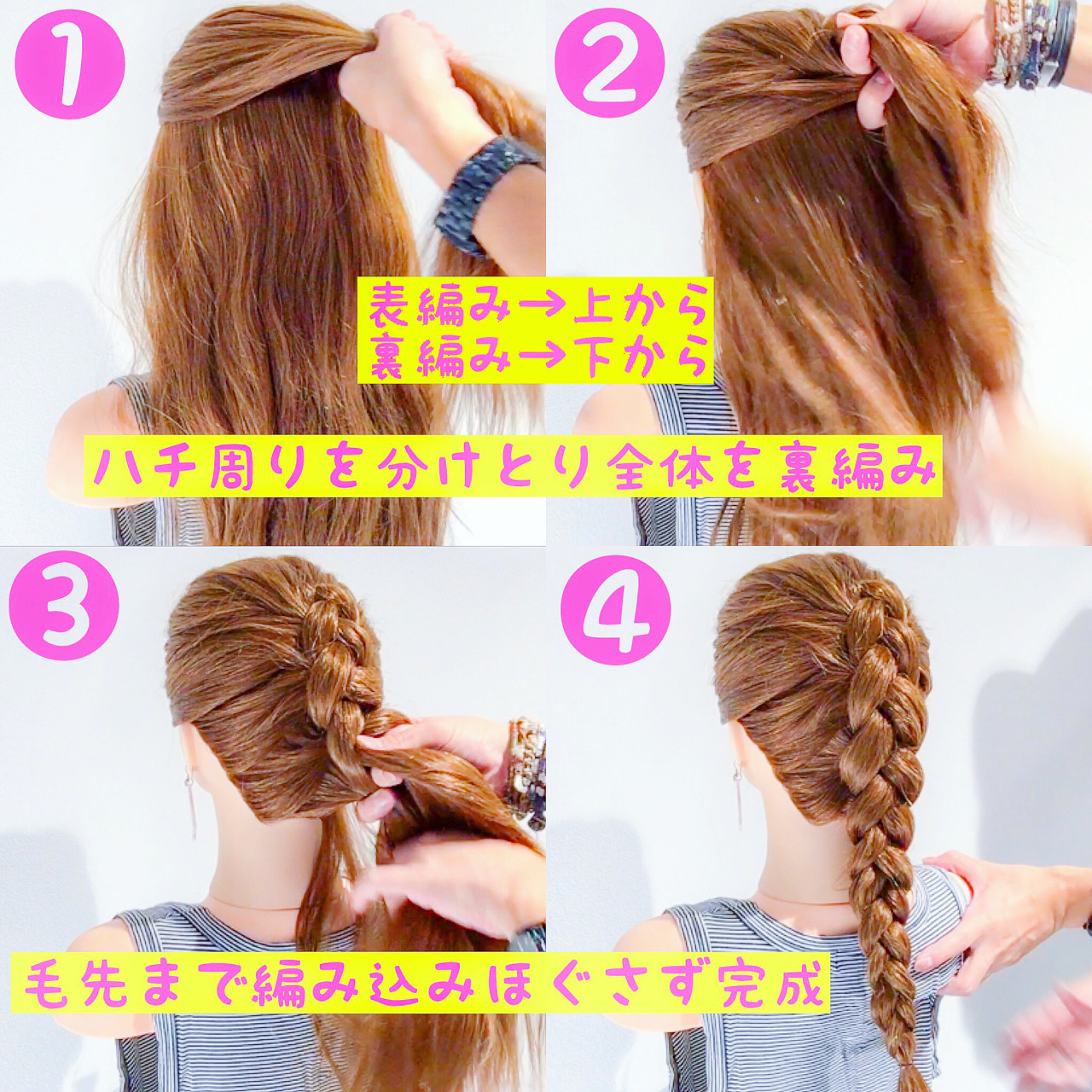 1

2

表編み→上から
裏編み→下から

ハチ周りを分けとり全体を裏編み

3

4

毛先まで編み込みほぐさず完成