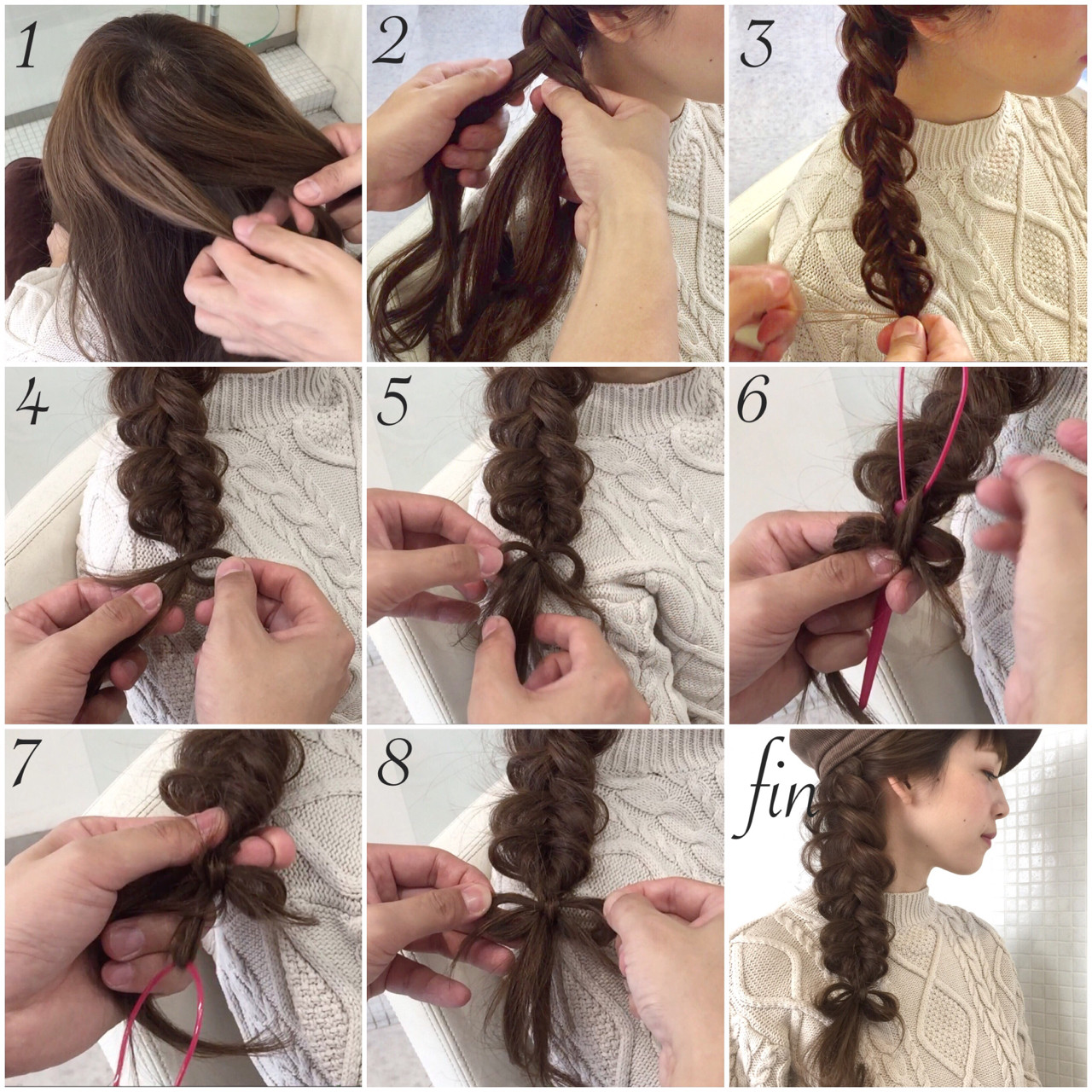 1

2

3

4

5

6

7

8

fin