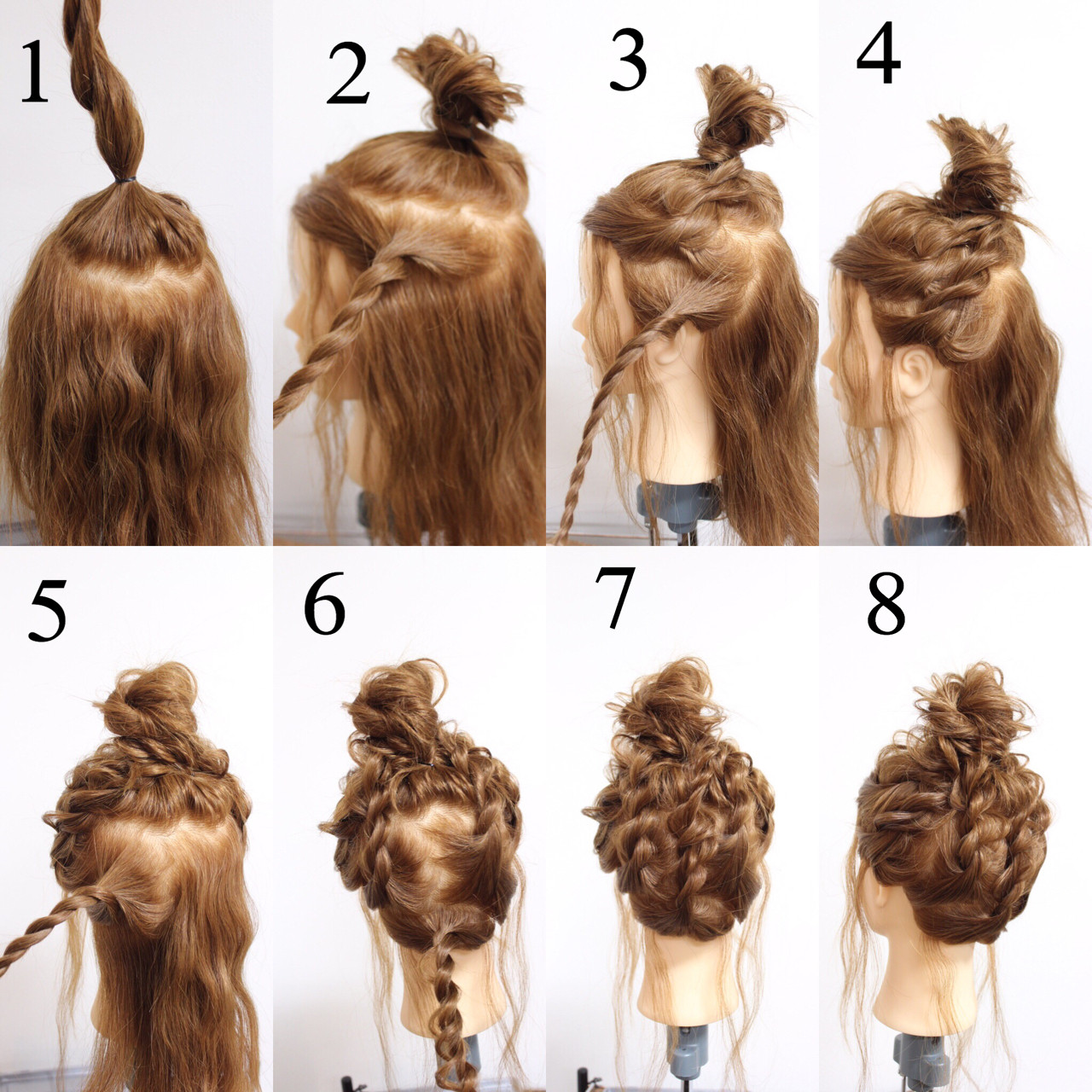 1
2
3
4
5
6
7
8