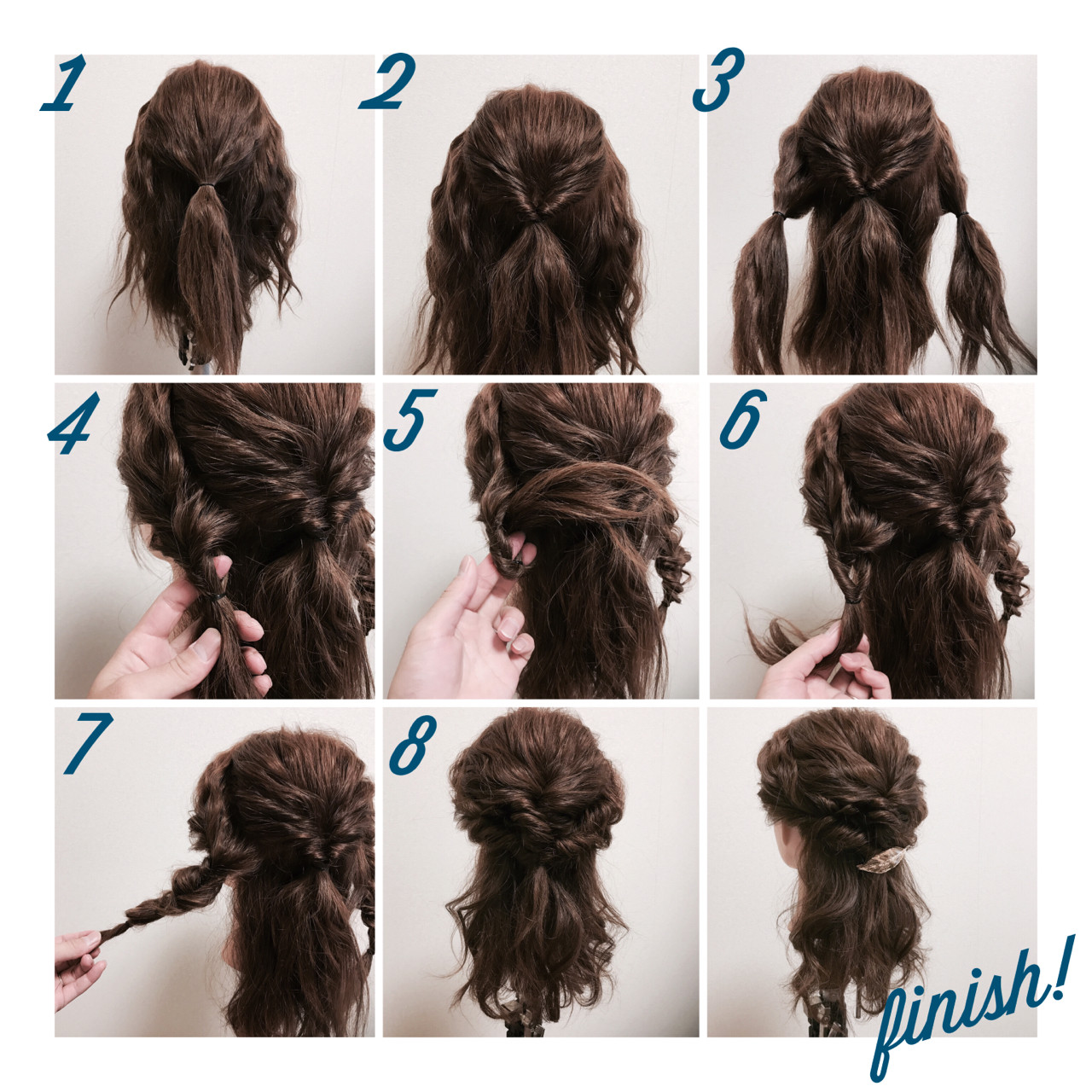 1

2

3

4

5

6

7

8

finish!