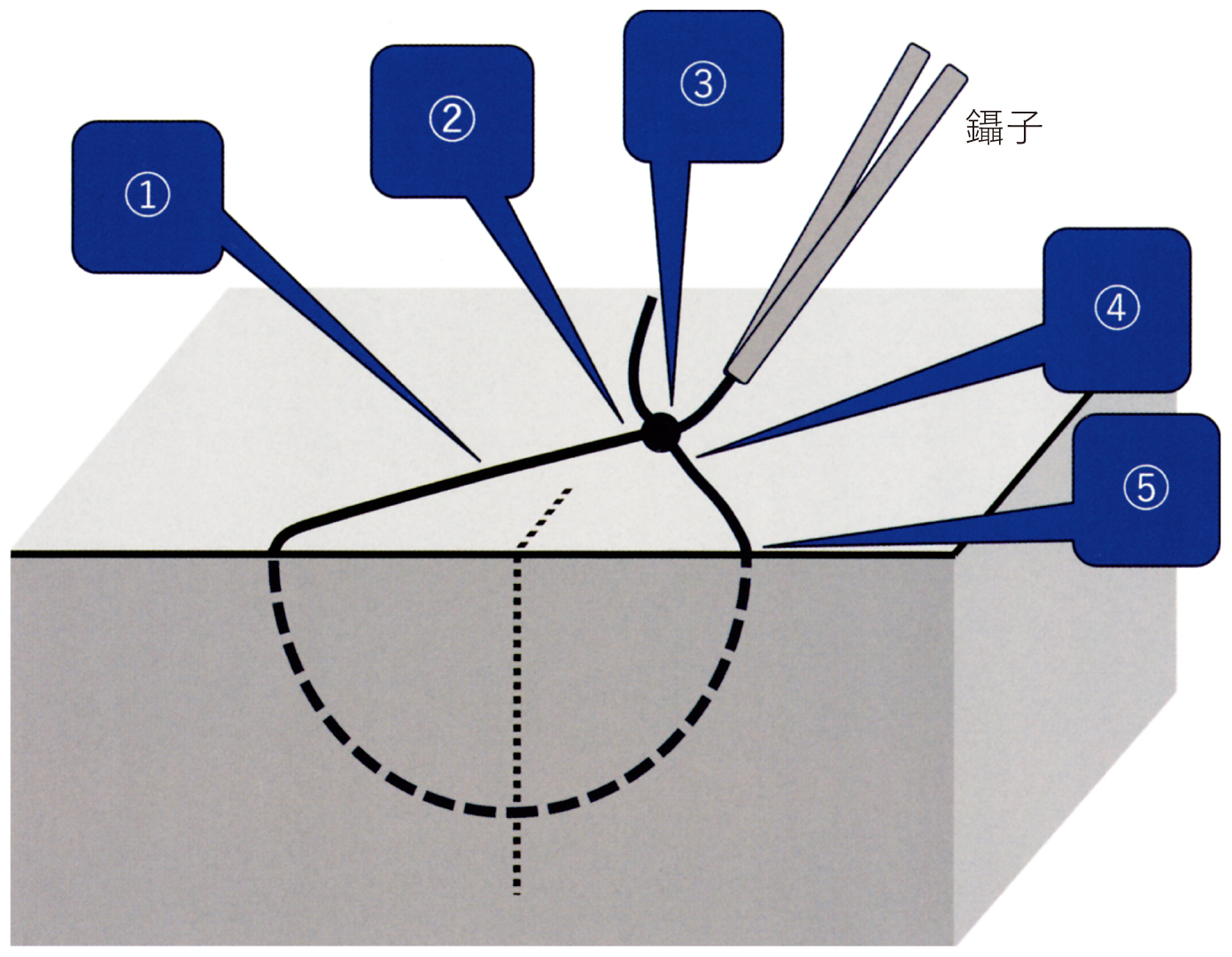 ①

②

③

鑷子

④

⑤