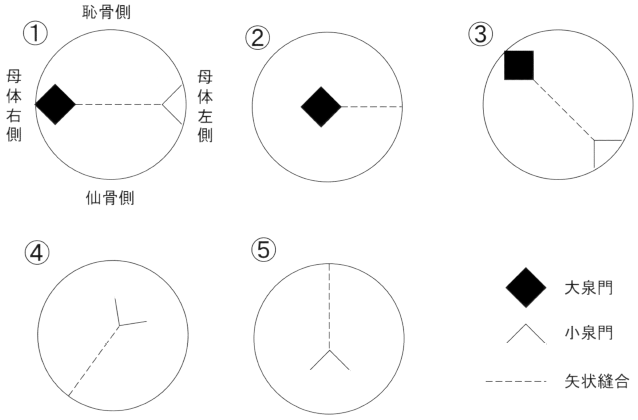 恥骨側

①

母体右側

母体左側

仙骨側

②

③

④

⑤

大泉門

小泉門

矢状縫合