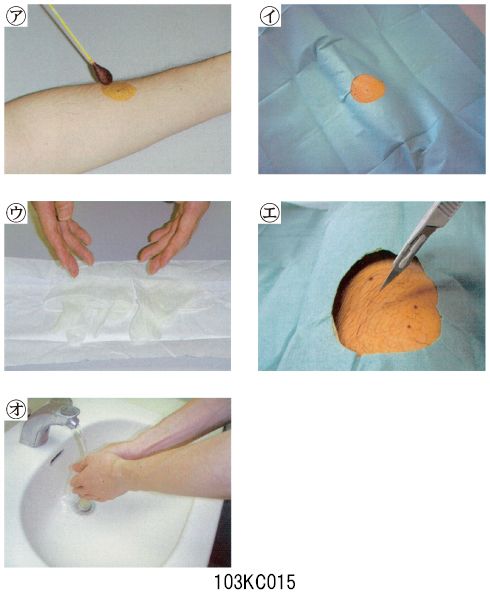 ア

イ

ウ

エ

オ

103KC015