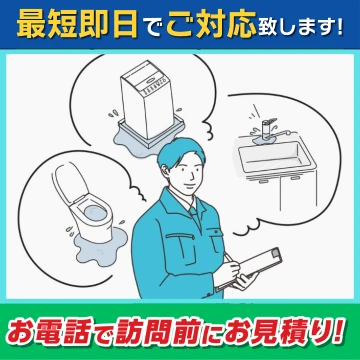 最短即日でご対応致します!

お電話で訪問前にお見積り!