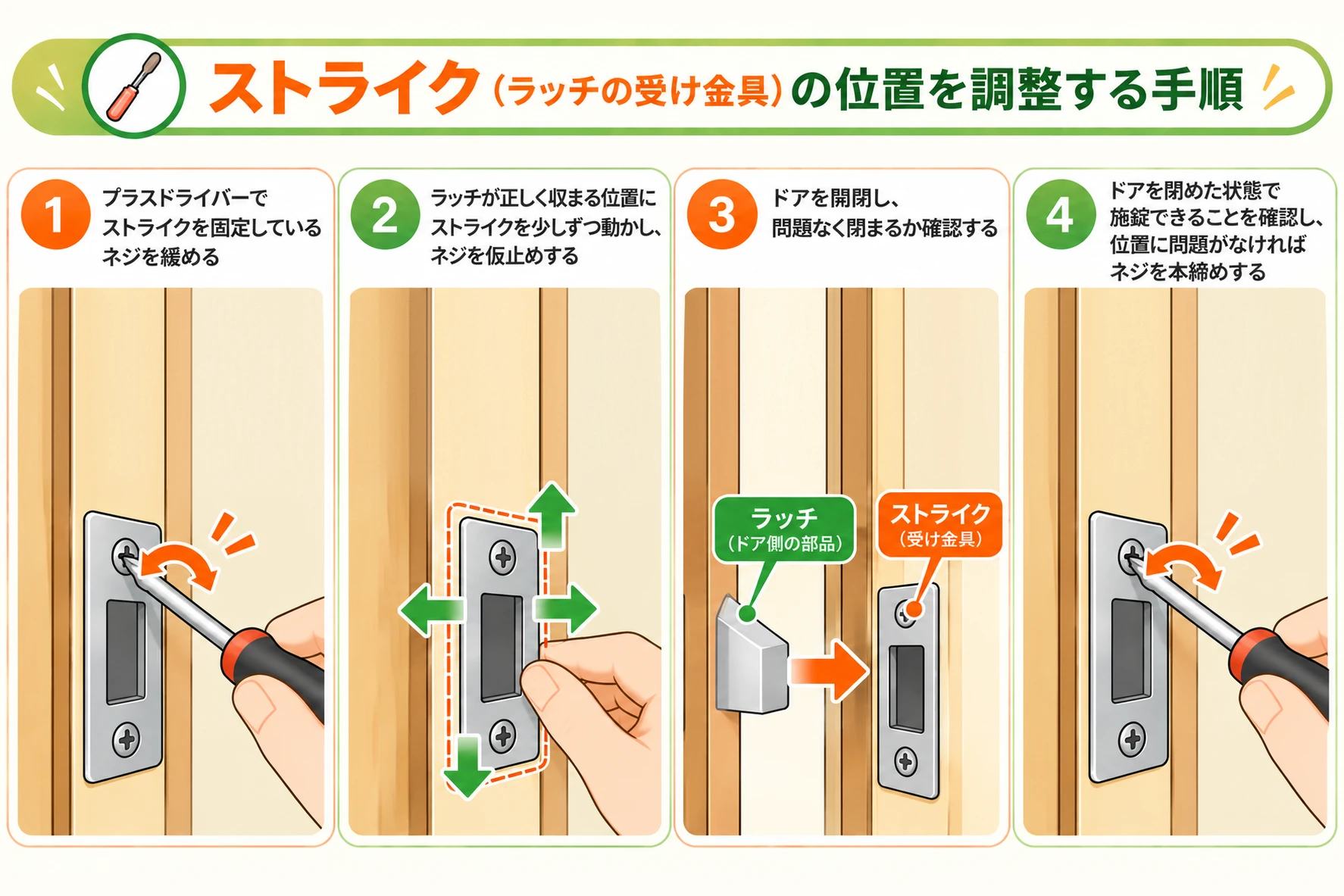 ストライク（ラッチの受け金具）の位置を調整する手順

1 プラスドライバーでストライクを固定しているネジを緩める

2 ラッチが正しく収まる位置にストライクを少しずつ動かし、ネジを仮止めする

3 ドアを開閉し、問題なく閉まるか確認する

ラッチ（ドア側の部品）

ストライク（受け金具）

4 ドアを閉めた状態で施錠できることを確認し、位置に問題がなければネジを本締めする