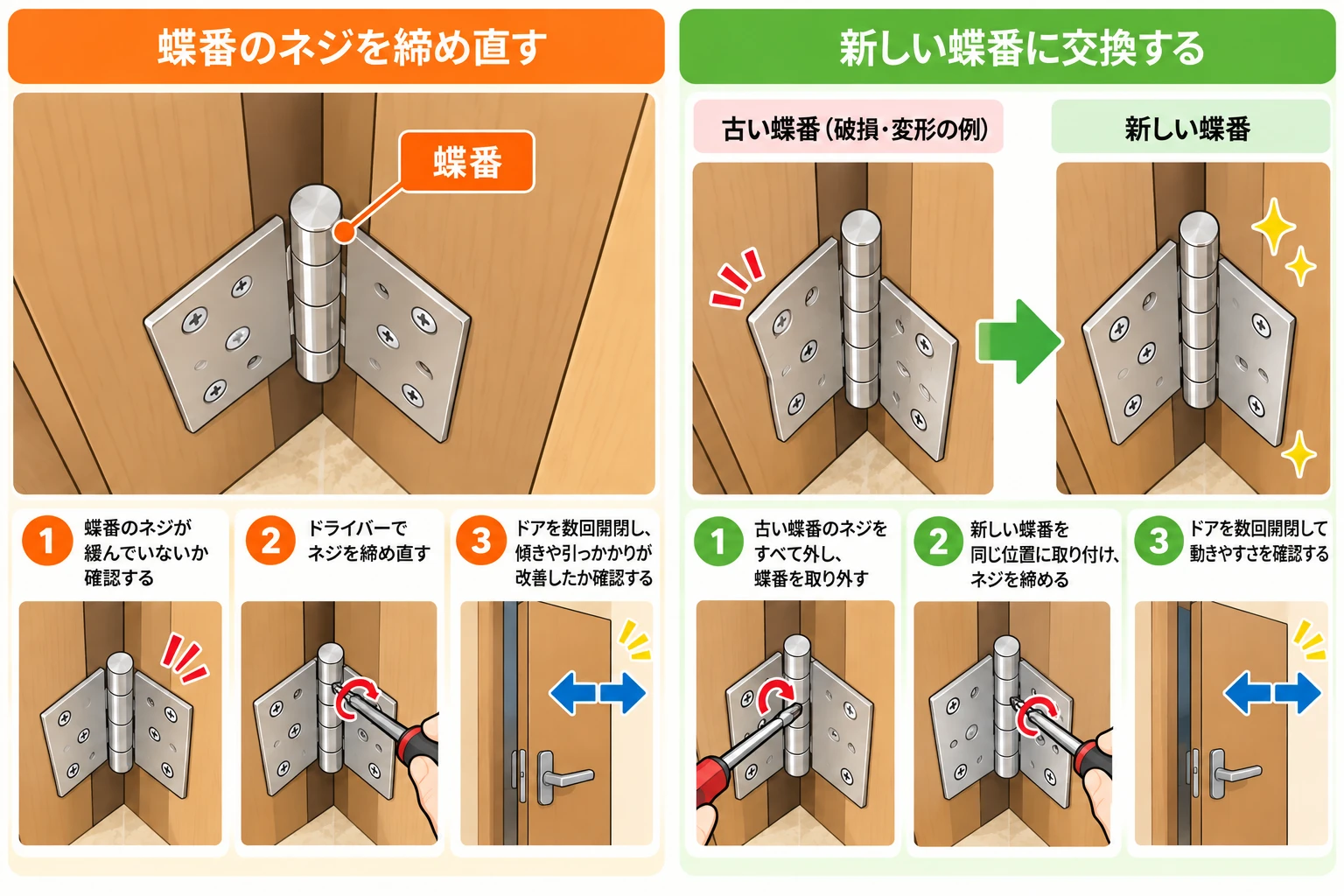 蝶番のネジを締め直す

蝶番

1 蝶番のネジが緩んでいないか確認する

2 ドライバーでネジを締め直す

3 ドアを数回開閉し、傾きや引っかかりが改善したか確認する

新しい蝶番に交換する

古い蝶番（破損・変形の例）

新しい蝶番

1 古い蝶番のネジをすべて外し、蝶番を取り外す

2 新しい蝶番を同じ位置に取り付け、ネジを締める

3 ドアを数回開閉して動きやすさを確認する