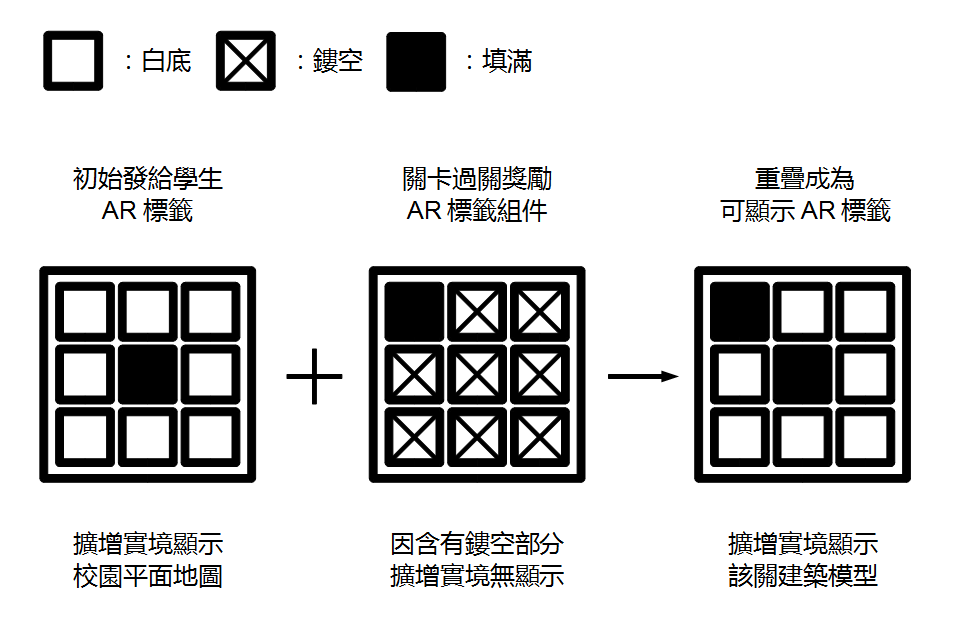 ：白底 ：鏤空 ：填滿

初始發給學生
AR 標籤

關卡過關獎勵
AR 標籤組件

重疊成為
可顯示 AR 標籤

擴增實境顯示
校園平面地圖

因含有鏤空部分
擴增實境無顯示

擴增實境顯示
該關建築模型