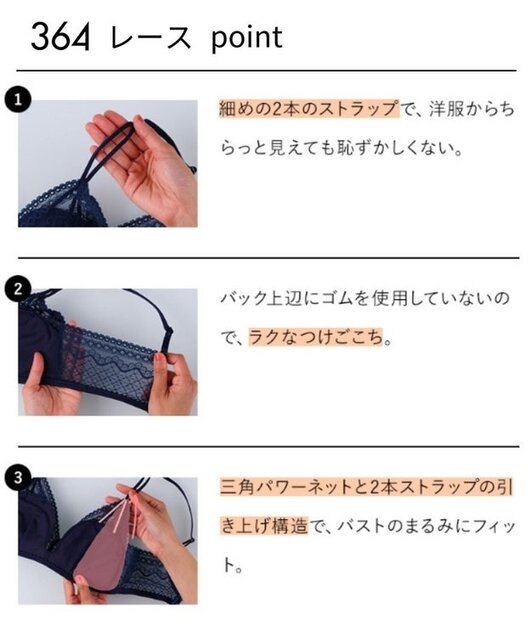 364 レース point

1

細めの2本のストラップで、洋服からちらっと見えても恥ずかしくない。

2

バック上辺にゴムを使用していないので、ラクなつけごこち。

3

三角パワーネットと2本ストラップの引き上げ構造で、バストのまるみにフィット。