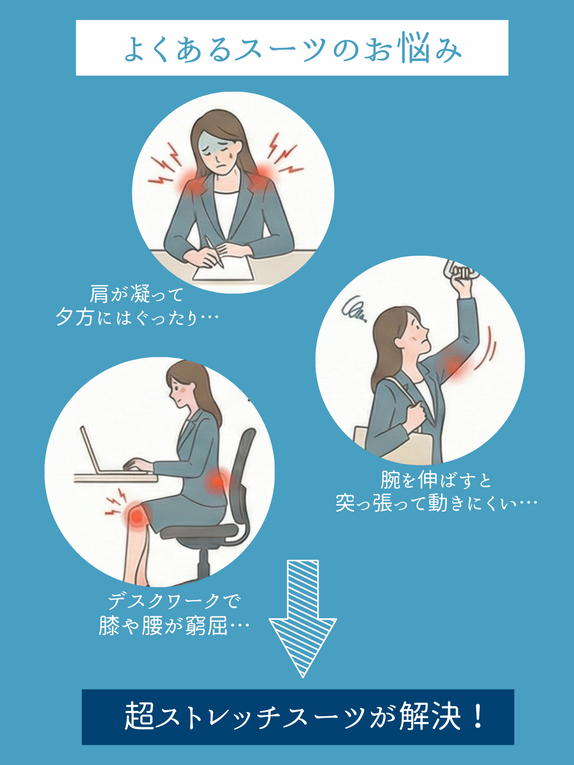 よくあるスーツのお悩み

肩が凝って
夕方にはぐったり…

腕を伸ばすと
突っ張って動きにくい…

デスクワークで
膝や腰が窮屈…

超ストレッチスーツが解決！