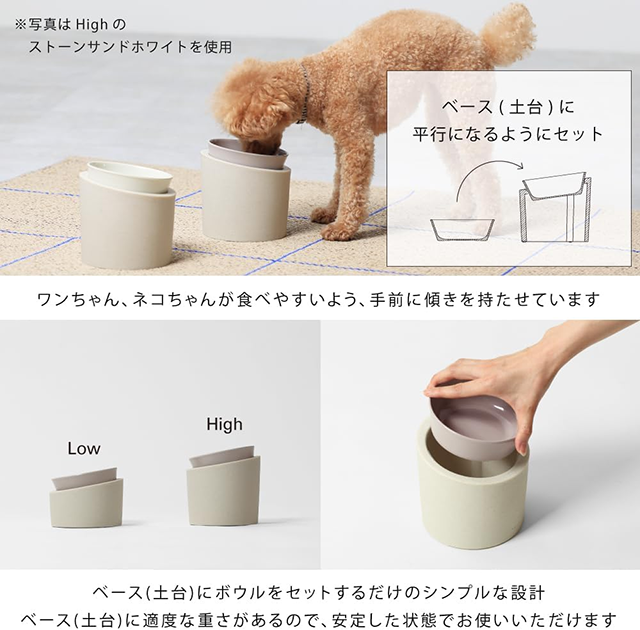 ※写真は High の
ストーンサンドホワイトを使用

ベース ( 土台 ) に
平行になるようにセット

ワンちゃん、ネコちゃんが食べやすいよう、手前に傾きを持たせています

Low

High

ベース(土台)にボウルをセットするだけのシンプルな設計
ベース(土台)に適度な重さがあるので、安定した状態でお使いいただけます