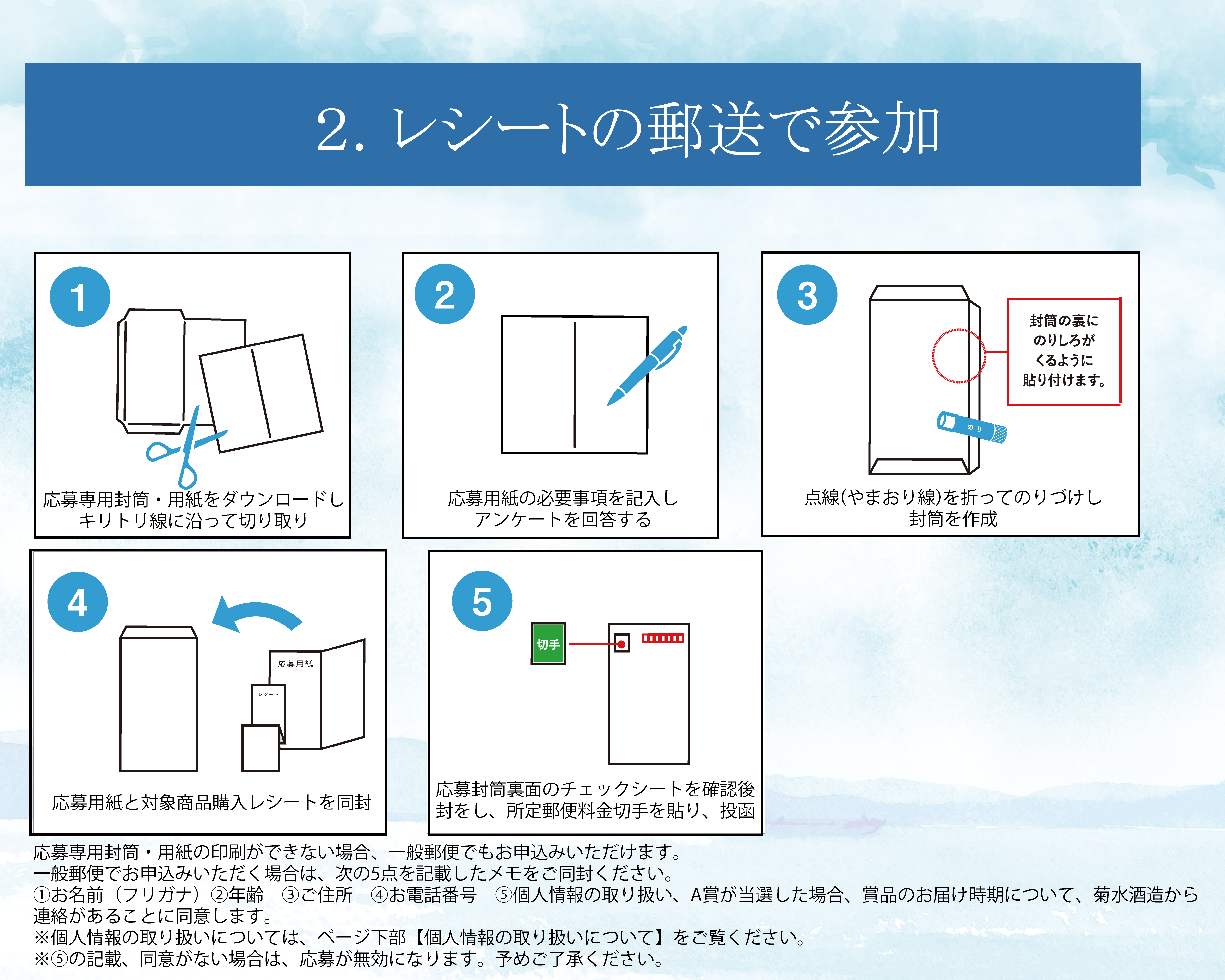 2. レシートの郵送で参加

1

応募専用封筒・用紙をダウンロードし
キリトリ線に沿って切り取り

2

応募用紙の必要事項を記入し
アンケートを回答する

3

封筒の裏に
のりしろが
くるように
貼り付けます。

のり

点線(やまおり線)を折ってのりづけし
封筒を作成

4

応募用紙

レシート

応募用紙と対象商品購入レシートを同封

5

切手

応募封筒裏面のチェックシートを確認後
封をし、所定郵便料金切手を貼り、投函

応募専用封筒・用紙の印刷ができない場合、一般郵便でもお申込みいただけます。
一般郵便でお申込みいただく場合は、次の5点を記載したメモをご同封ください。
①お名前（フリガナ）②年齢　③ご住所　④お電話番号　⑤個人情報の取り扱い、A賞が当選した場合、賞品のお届け時期について、菊水酒造から連絡があることに同意します。
※個人情報の取り扱いについては、ページ下部【個人情報の取り扱いについて】をご覧ください。
※⑤の記載、同意がない場合は、応募が無効になります。予めご了承ください。