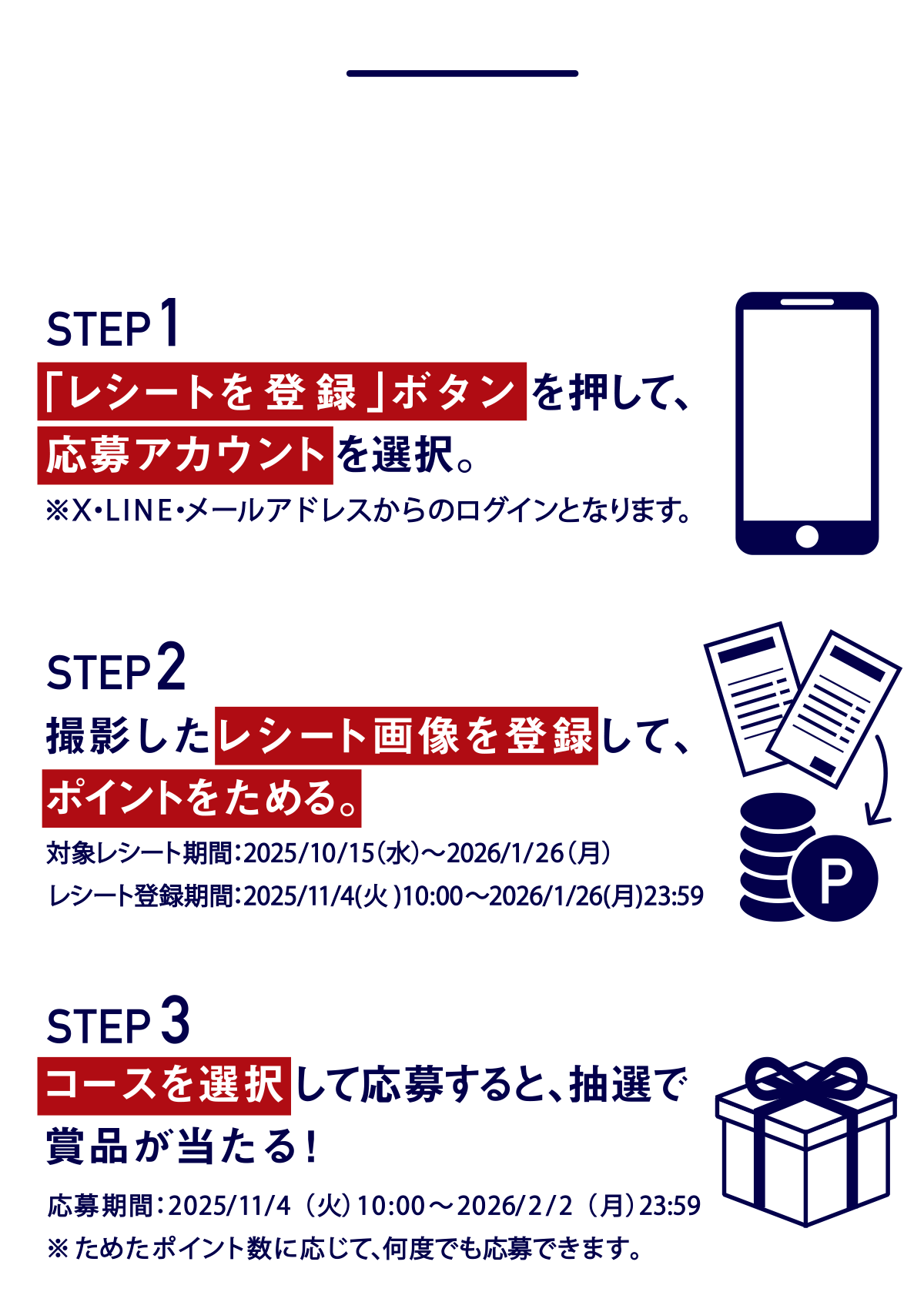 STEP 1
「レシートを登録」ボタンを押して、応募アカウントを選択。
※X･LINE･メールアドレスからのログインとなります。

STEP 2
撮影したレシート画像を登録して、ポイントをためる。
対象レシート期間：2025/10/15(水)～2026/1/26(月)
レシート登録期間：2025/11/4(火)10:00～2026/1/26(月)23:59

P

STEP 3
コースを選択して応募すると、抽選で賞品が当たる！
応募期間：2025/11/4（火）10:00～2026/2/2（月）23:59
※ためたポイント数に応じて、何度でも応募できます。