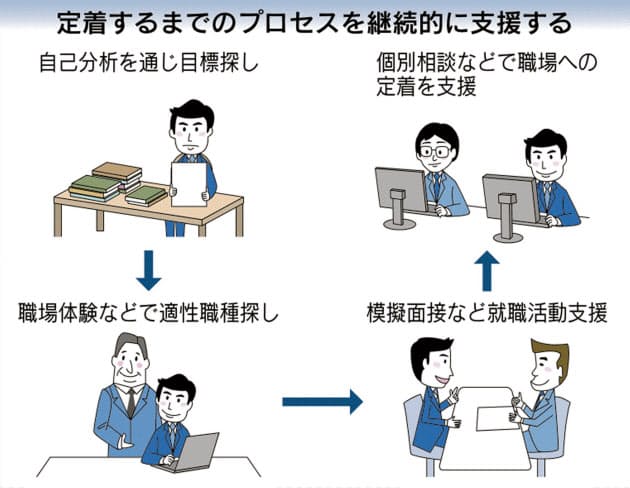 定着するまでのプロセスを継続的に支援する

自己分析を通じ目標探し

職場体験などで適性職種探し

模擬面接など就職活動支援

個別相談などで職場への定着を支援