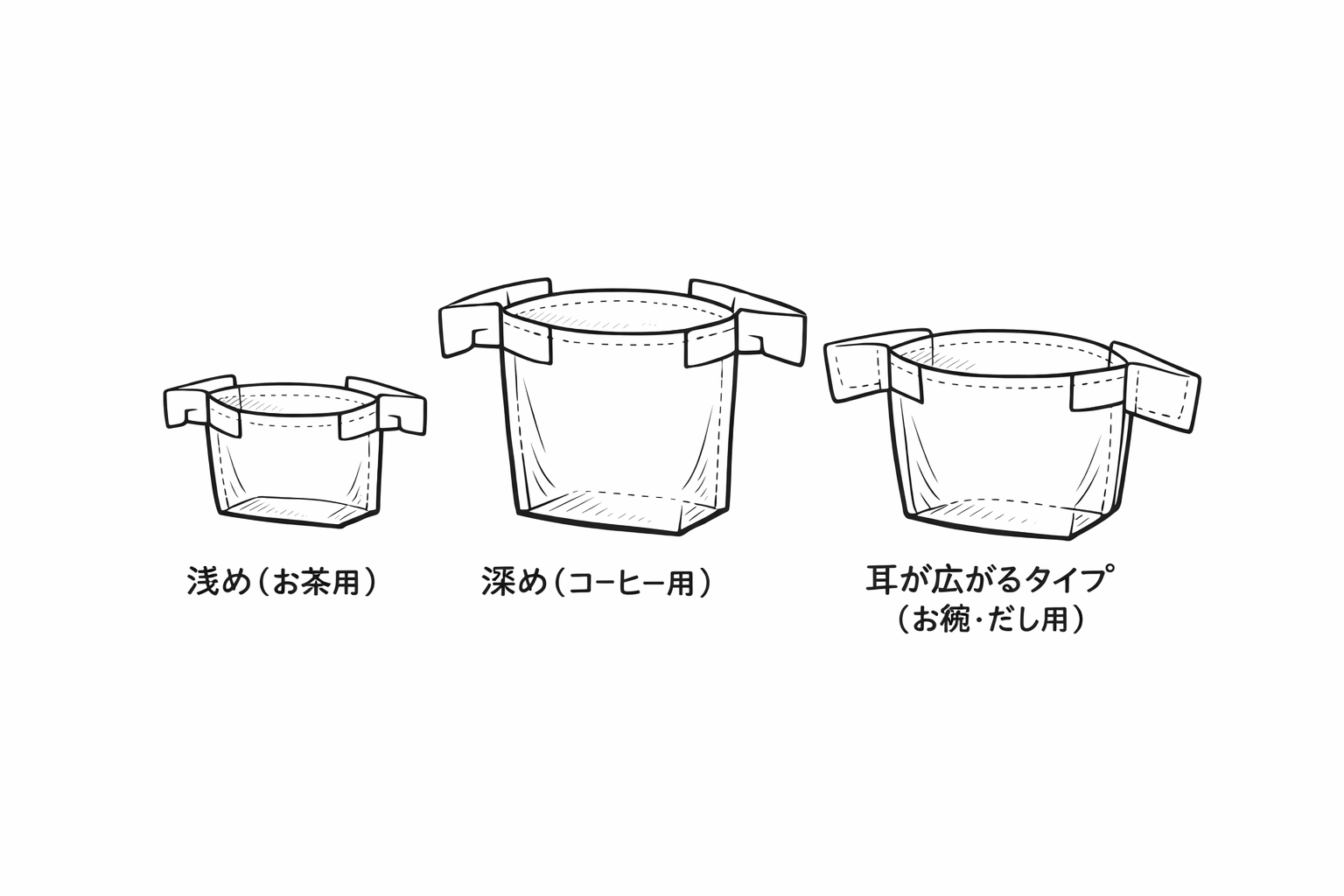 浅め（お茶用）

深め（コーヒー用）

耳が広がるタイプ
（お椀・だし用）