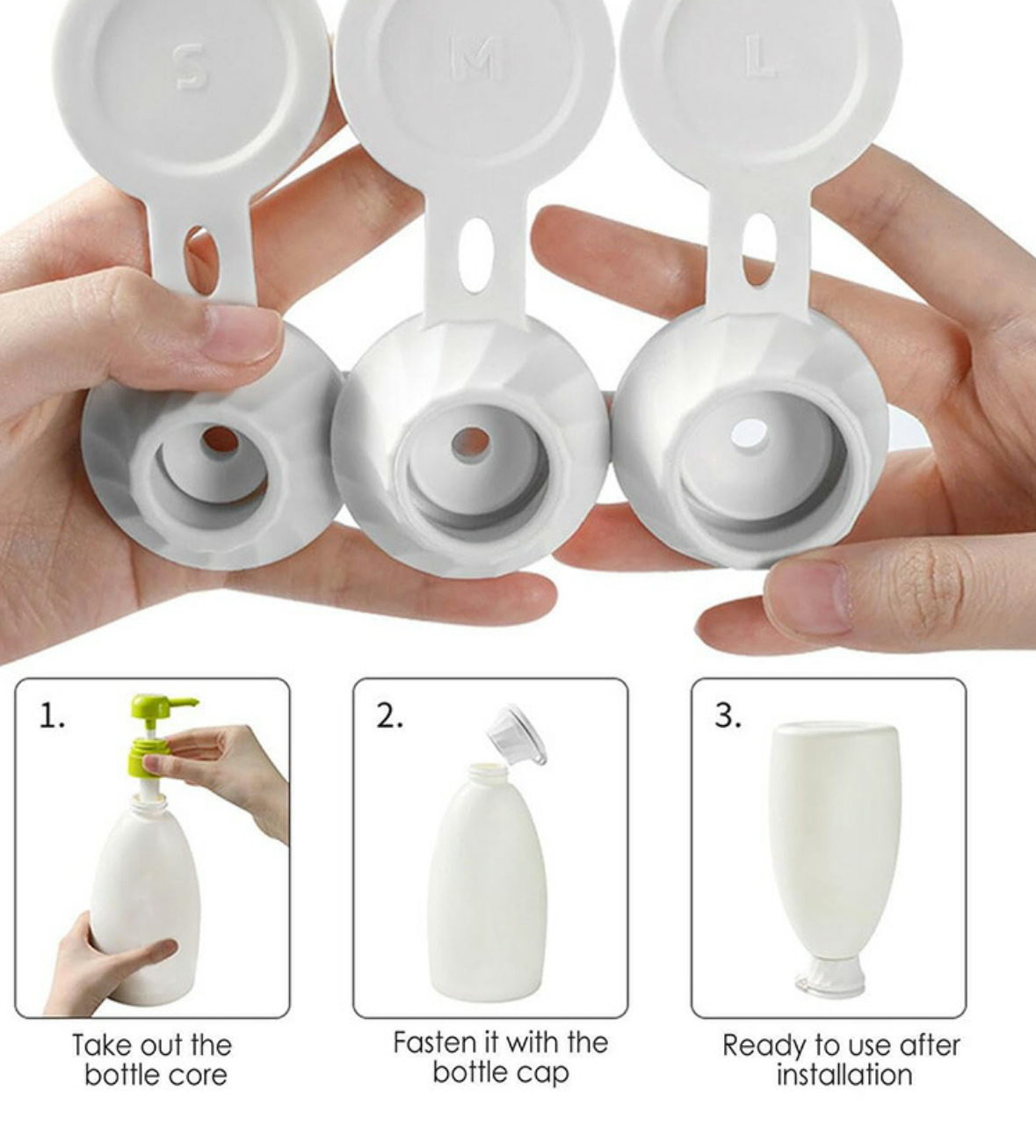 S

M

L

1.

Take out the bottle core

2.

Fasten it with the bottle cap

3.

Ready to use after installation