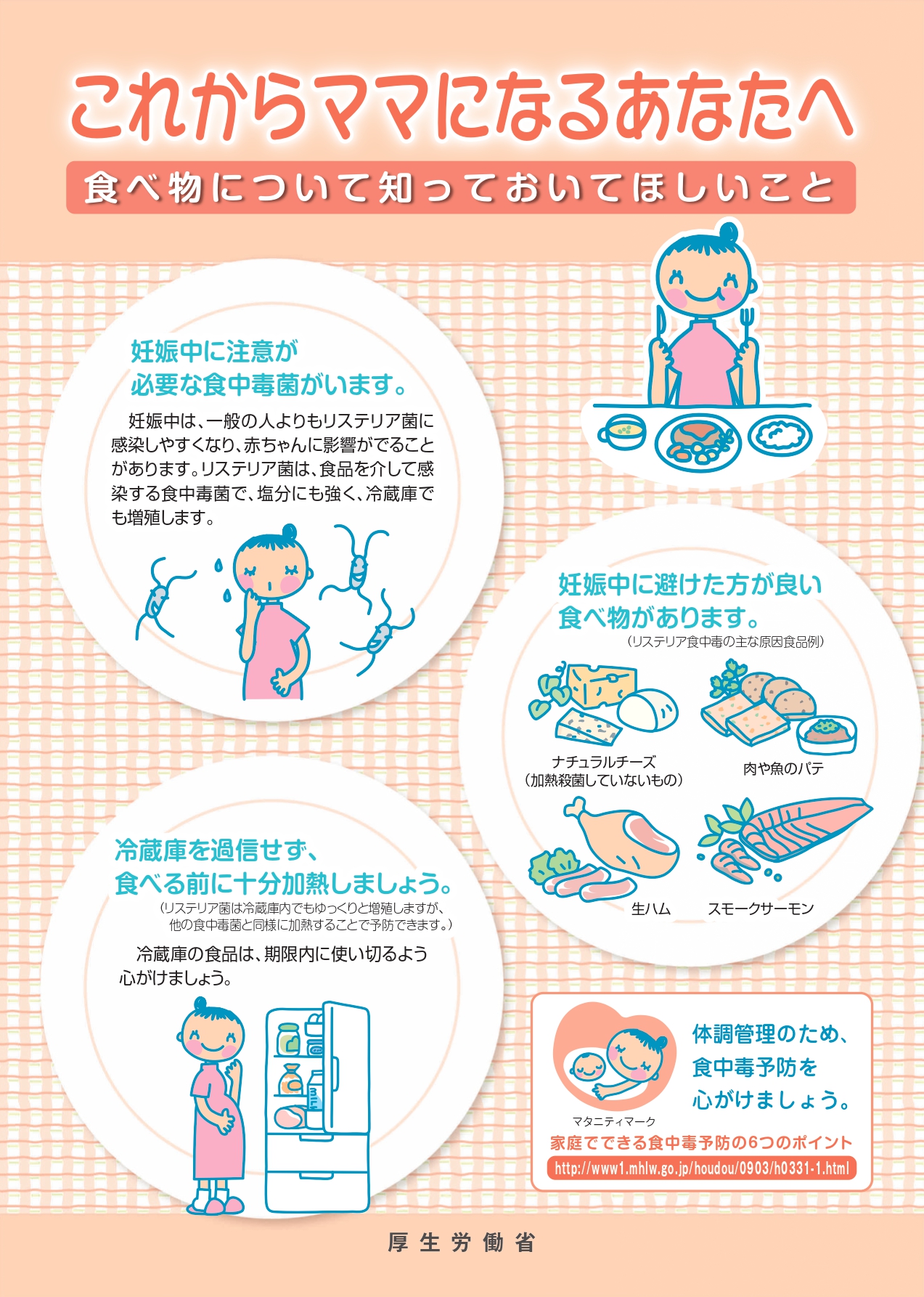 これからママになるあなたへ

食べ物について知っておいてほしいこと

妊娠中に注意が必要な食中毒菌がいます。

妊娠中は、一般の人よりもリステリア菌に感染しやすくなり、赤ちゃんに影響がでることがあります。リステリア菌は、食品を介して感染する食中毒菌で、塩分にも強く、冷蔵庫でも増殖します。

妊娠中に避けた方が良い食べ物があります。

（リステリア食中毒の主な原因食品例）

ナチュラルチーズ（加熱殺菌していないもの）

肉や魚のパテ

生ハム

スモークサーモン

冷蔵庫を過信せず、食べる前に十分加熱しましょう。

（リステリア菌は冷蔵庫内でもゆっくりと増殖しますが、他の食中毒菌と同様に加熱することで予防できます。）

冷蔵庫の食品は、期限内に使い切るよう心がけましょう。

MILK

マタニティマーク

体調管理のため、食中毒予防を心がけましょう。

家庭でできる食中毒予防の6つのポイント

http://www1.mhlw.go.jp/houdou/0903/h0331-1.html

厚生労働省