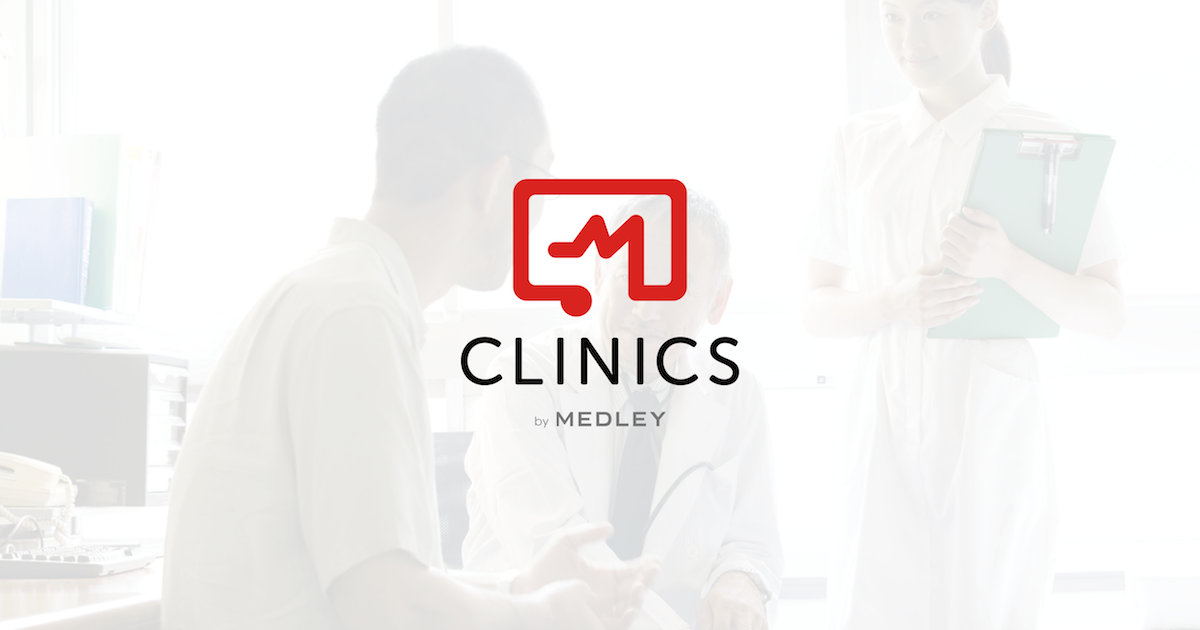 CLINICS
by MEDLEY