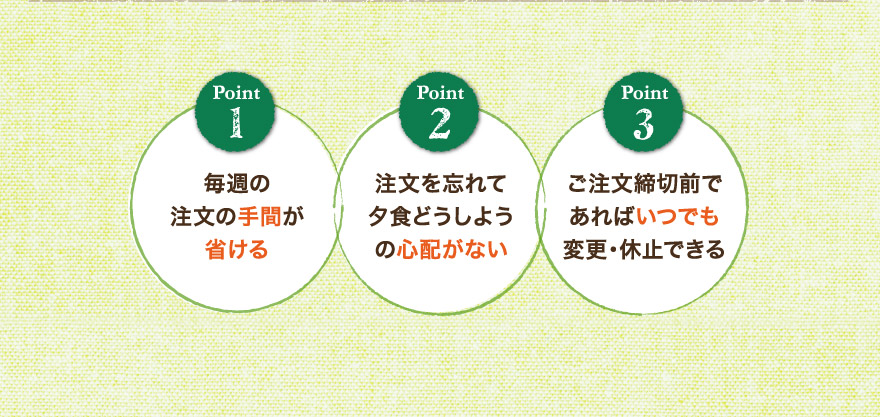 Point
1

毎週の
注文の手間が
省ける

Point
2

注文を忘れて
夕食どうしよう
の心配がない

Point
3

ご注文締切前で
あればいつでも
変更・休止できる