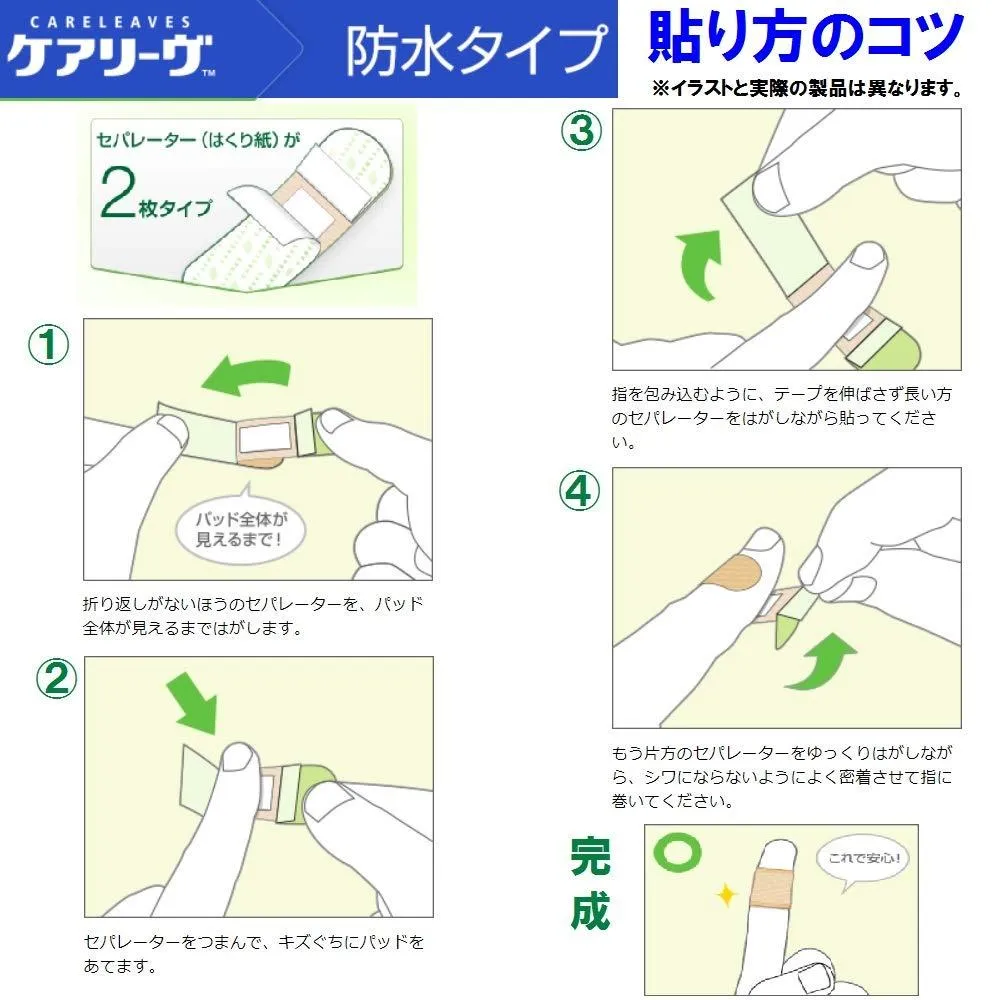 CARELEAVES
ケアリーヴ™

防水タイプ

貼り方のコツ
※イラストと実際の製品は異なります。

セパレーター（はくり紙）が
2枚タイプ

①
パッド全体が見えるまで！
折り返しがないほうのセパレーターを、パッド全体が見えるまではがします。

②
セパレーターをつまんで、キズぐちにパッドをあてます。

③
指を包み込むように、テープを伸ばさず長い方のセパレーターをはがしながら貼ってください。

④
もう片方のセパレーターをゆっくりはがしながら、シワにならないようによく密着させて指に巻いてください。

完成
これで安心！