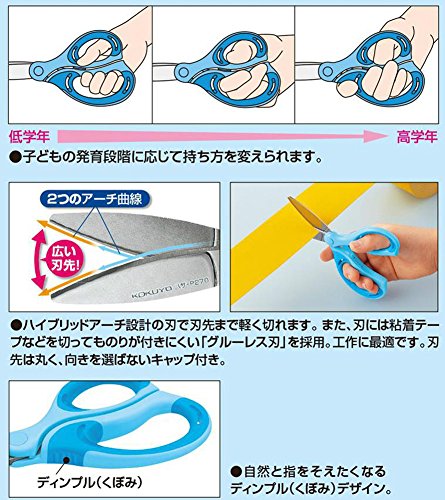 低学年

高学年

●子どもの発育段階に応じて持ち方を変えられます。

2つのアーチ曲線

広い刃先!

KOKUYO ハサ-P270

●ハイブリッドアーチ設計の刃で刃先まで軽く切れます。また、刃には粘着テープなどを切ってものりが付きにくい「グルーレス刃」を採用。工作に最適です。刃先は丸く、向きを選ばないキャップ付き。

ディンプル(くぼみ)

●自然と指をそえたくなるディンプル(くぼみ)デザイン。