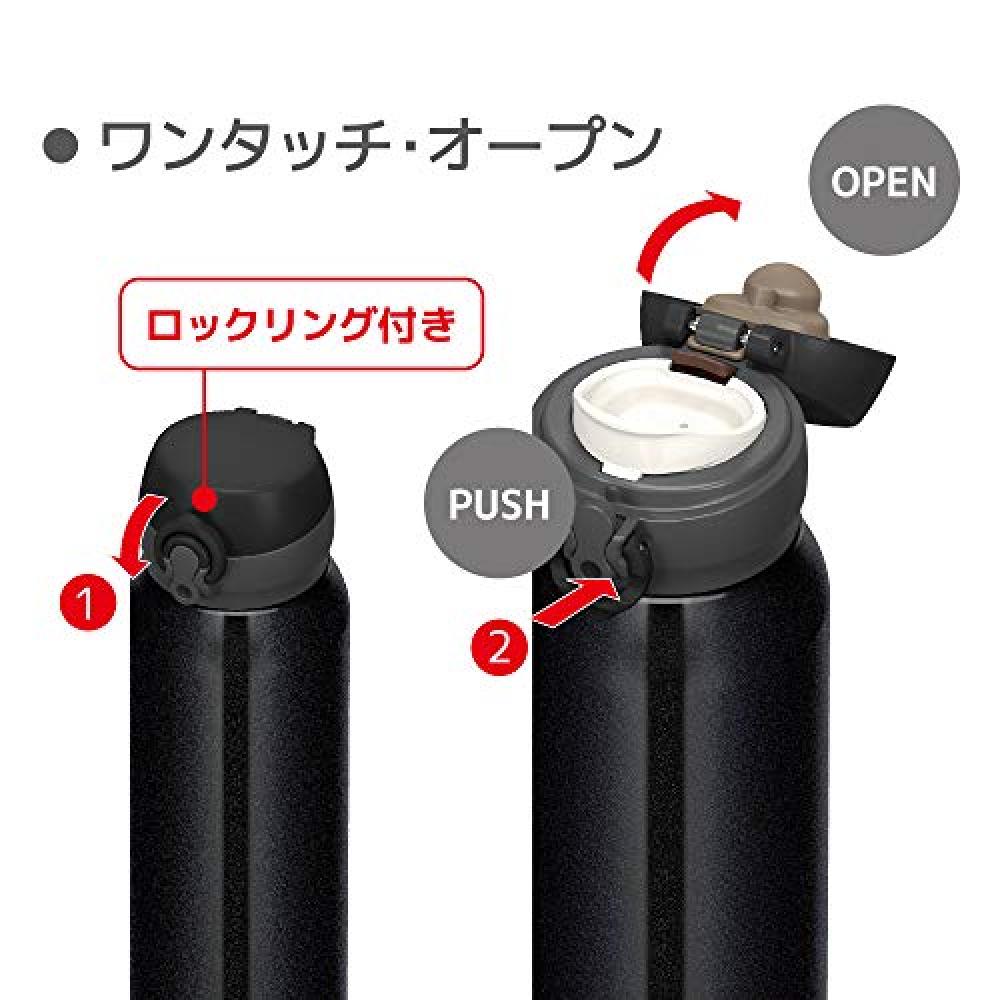 ● ワンタッチ･オープン

OPEN

ロックリング付き

PUSH

1

2