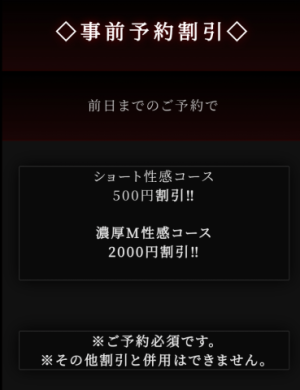 ◇事前予約割引◇

前日までのご予約で

ショート性感コース
500円割引!!

濃厚M性感コース
2000円割引!!

※ご予約必須です。
※その他割引と併用はできません。