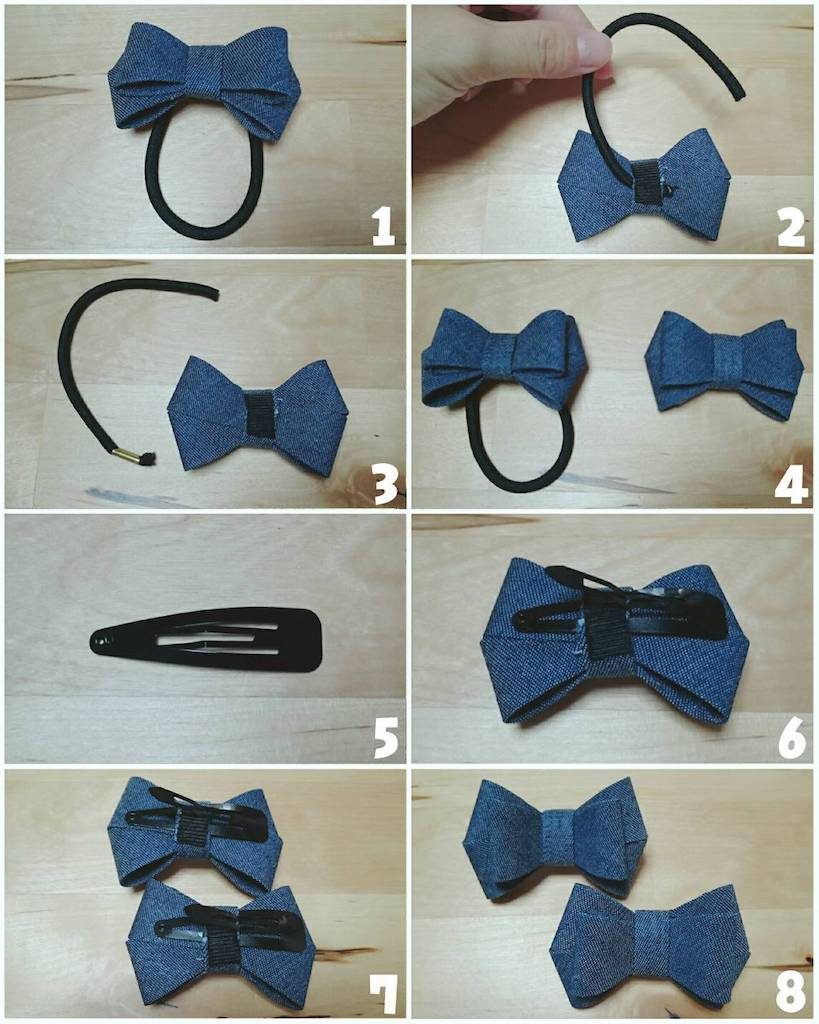 1
2
3
4
5
6
7
8