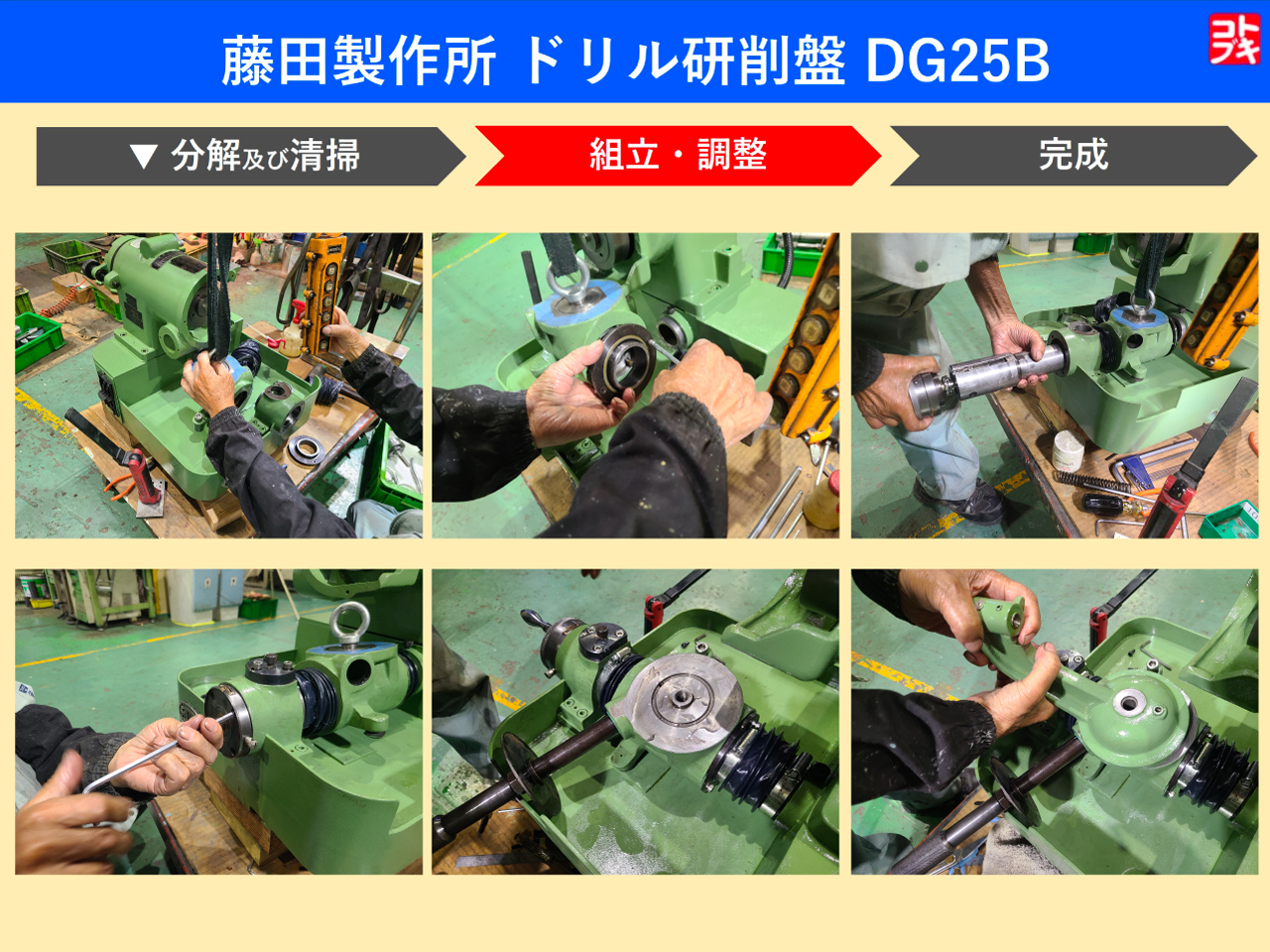 藤田製作所 ドリル研削盤 DG25B

コトブキ

▼ 分解及び清掃

組立・調整

完成