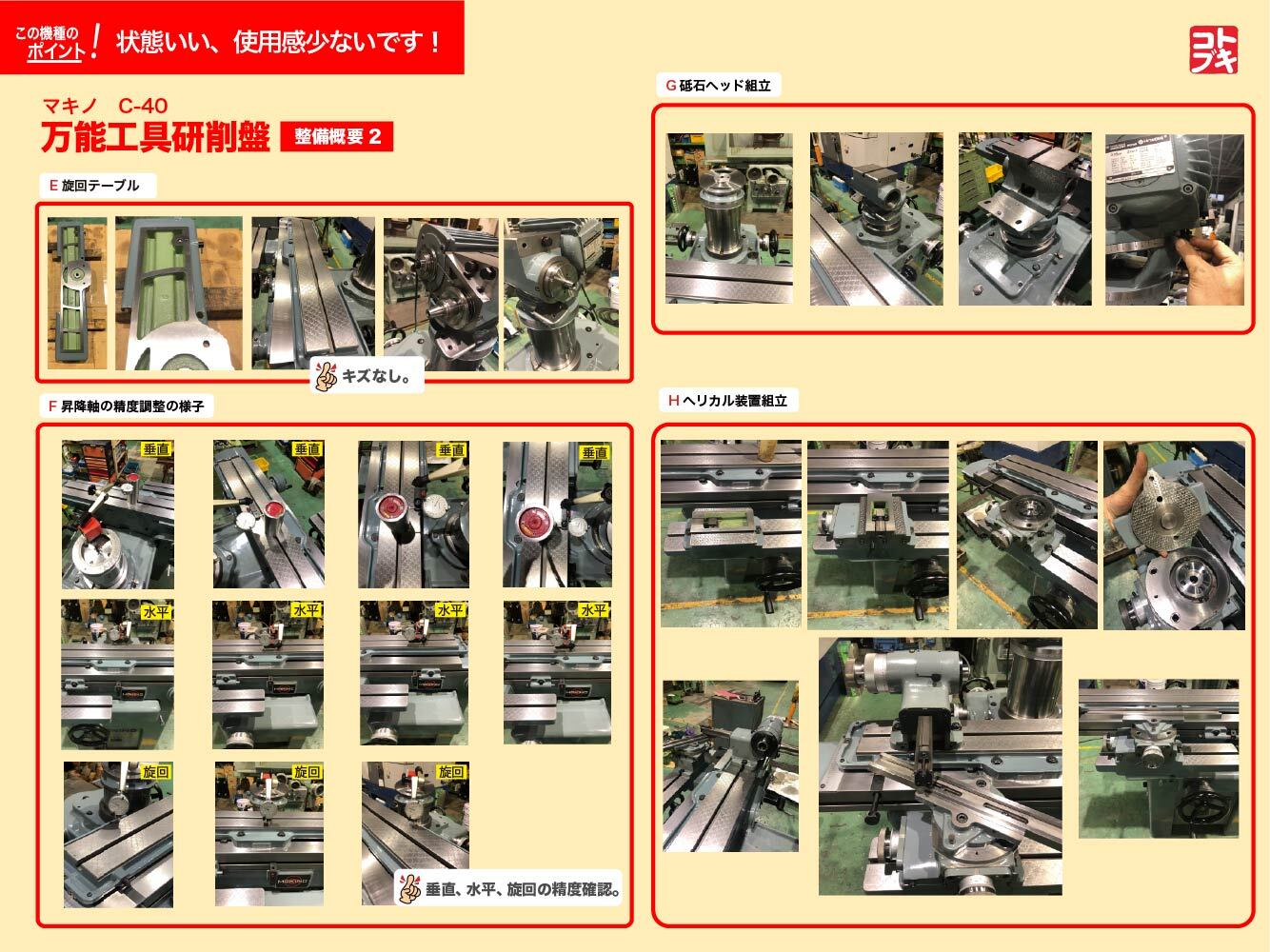 この機種のポイント！ 状態いい、使用感少ないです！

コトブキ

マキノ C-40
万能工具研削盤 整備概要 2

E 旋回テーブル

キズなし。

F 昇降軸の精度調整の様子

垂直
垂直
垂直
垂直
水平
水平
水平
水平
旋回
旋回
旋回

垂直、水平、旋回の精度確認。

G 砥石ヘッド組立

H ヘリカル装置組立