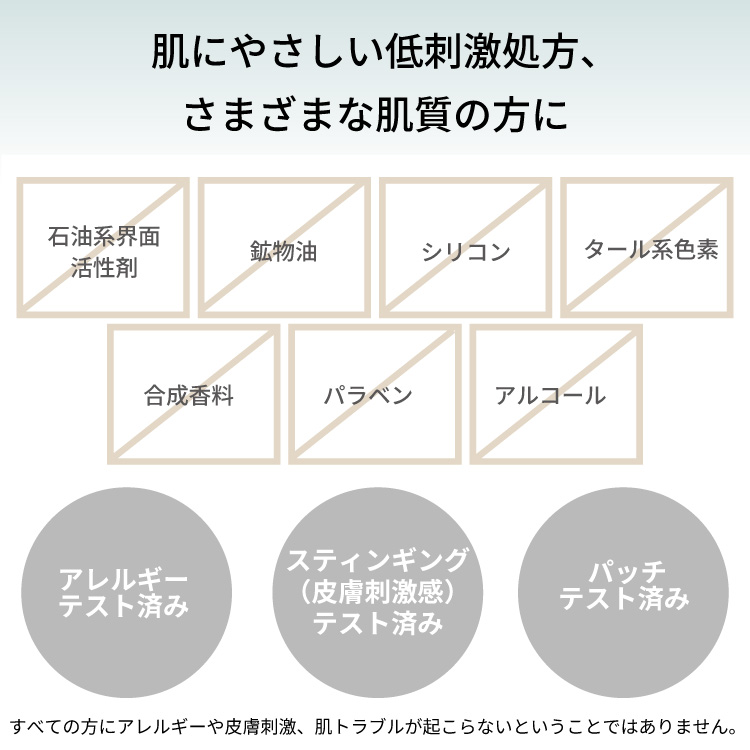 肌にやさしい低刺激処方、
さまざまな肌質の方に

石油系界面
活性剤

鉱物油

シリコン

タール系色素

合成香料

パラベン

アルコール

アレルギー
テスト済み

スティンギング
（皮膚刺激感）
テスト済み

パッチ
テスト済み

すべての方にアレルギーや皮膚刺激、肌トラブルが起こらないということではありません。