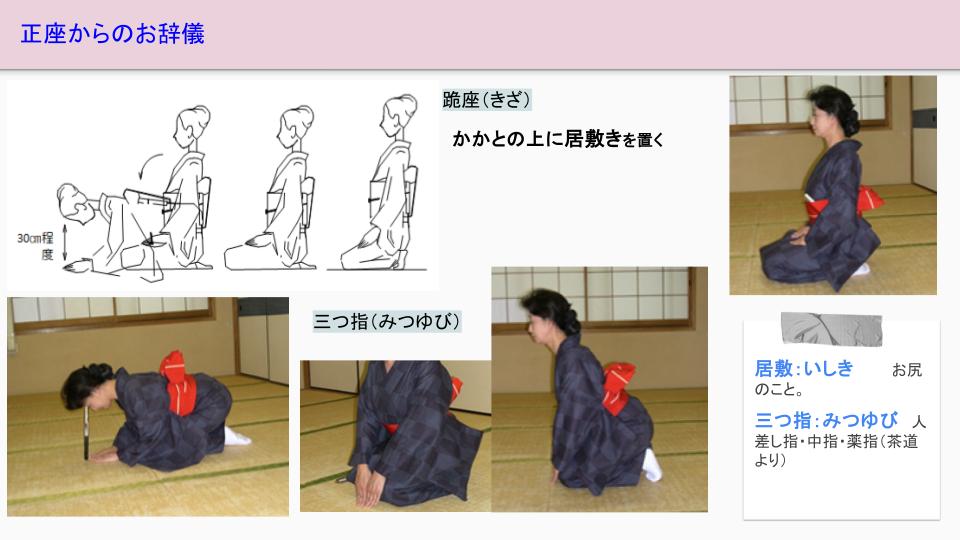 正座からのお辞儀

30cm程度

跪座(きざ)

かかとの上に居敷きを置く

三つ指(みつゆび)

居敷:いしき お尻のこと。

三つ指:みつゆび 人差し指・中指・薬指(茶道より)