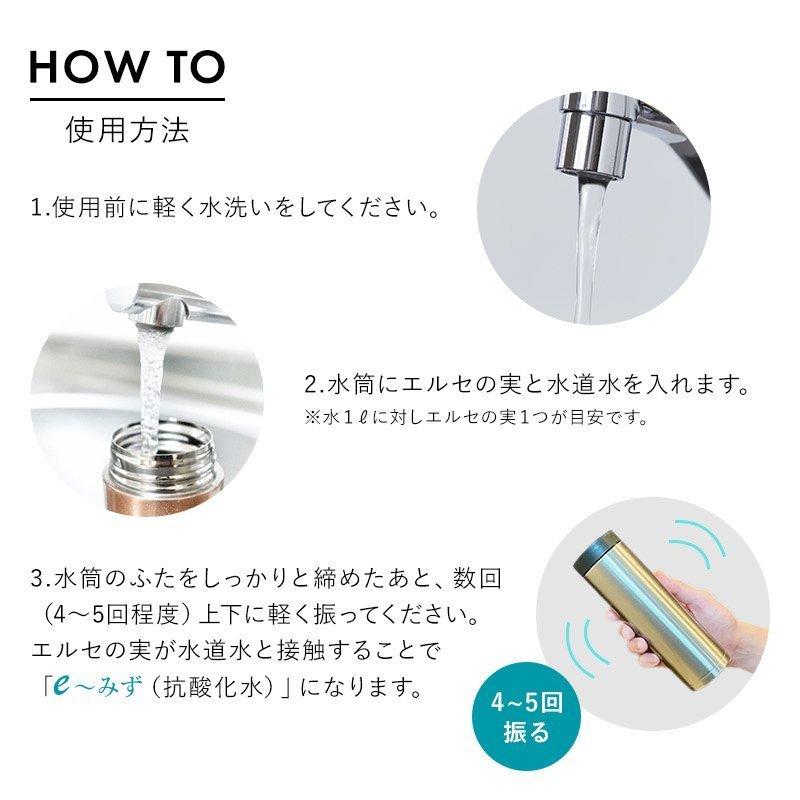 HOW TO
使用方法

1.使用前に軽く水洗いをしてください。

2.水筒にエルセの実と水道水を入れます。
※水１ℓに対しエルセの実１つが目安です。

3.水筒のふたをしっかりと締めたあと、数回（4〜5回程度）上下に軽く振ってください。エルセの実が水道水と接触することで「e〜みず（抗酸化水）」になります。

4~5回
振る