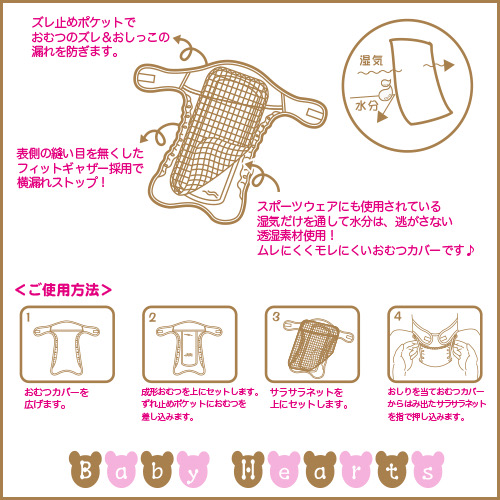 ズレ止めポケットで
おむつのズレ＆おしっこの
漏れを防ぎます。

湿気

水分

表側の縫い目を無くした
フィットギャザー採用で
横漏れストップ！

スポーツウェアにも使用されている
湿気だけを通して水分は、逃がさない
透湿素材使用！
ムレにくくモレにくいおむつカバーです♪

＜ご使用方法＞

1

おむつカバーを
広げます。

2

成形おむつを上にセットします。
ずれ止めポケットにおむつを
差し込みます。

3

サラサラネットを
上にセットします。

4

おしりを当ておむつカバー
からはみ出たサラサラネット
を指で押し込みます。

Baby Hearts